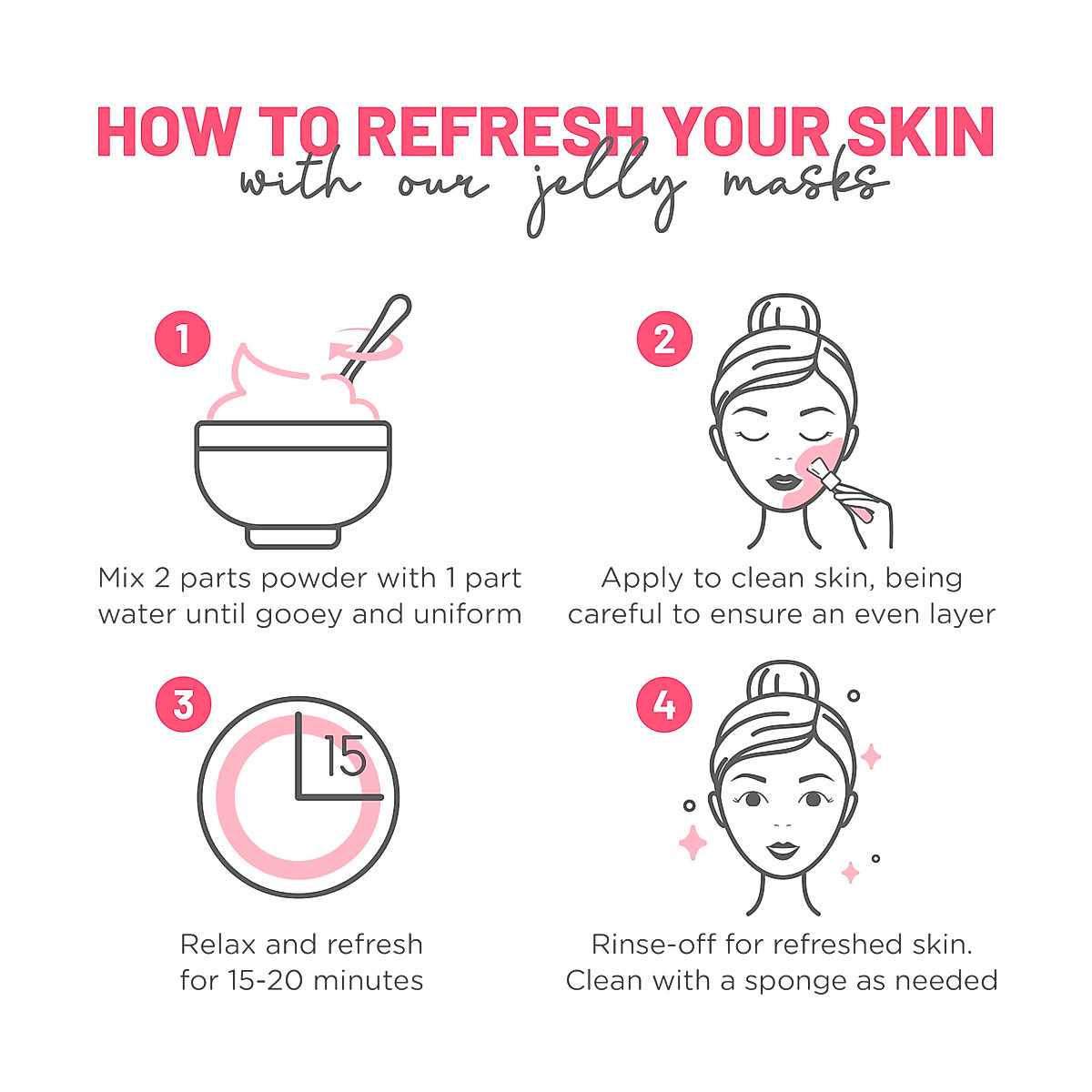 HOW TO REFRESH YOUR SKIN
with our jelly masks

1

Mix 2 parts powder with 1 part water until gooey and uniform

2

Apply to clean skin, being careful to ensure an even layer

3

15

Relax and refresh for 15-20 minutes

4

Rinse-off for refreshed skin. Clean with a sponge as needed