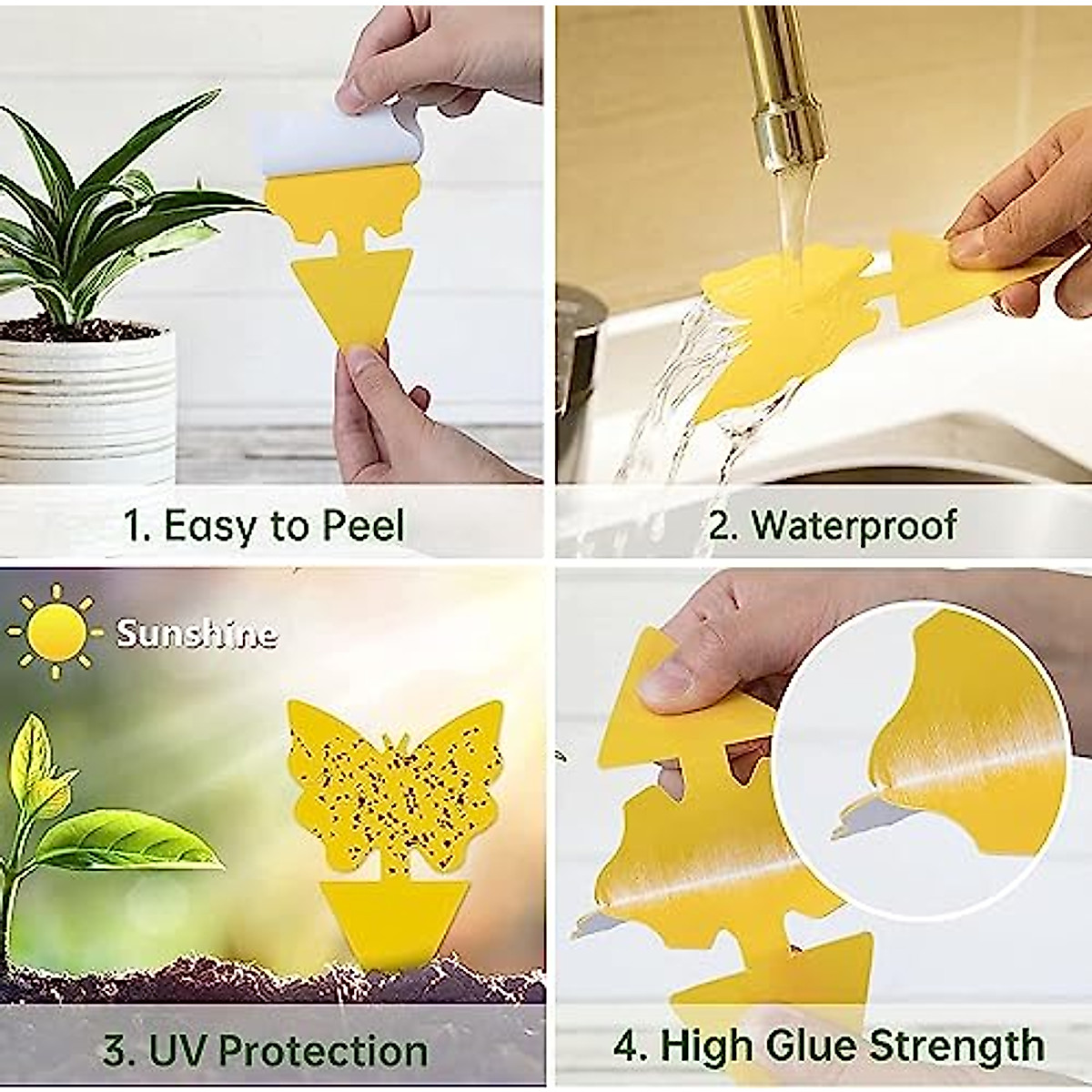 1. Easy to Peel

2. Waterproof

Sunshine

3. UV Protection

4. High Glue Strength