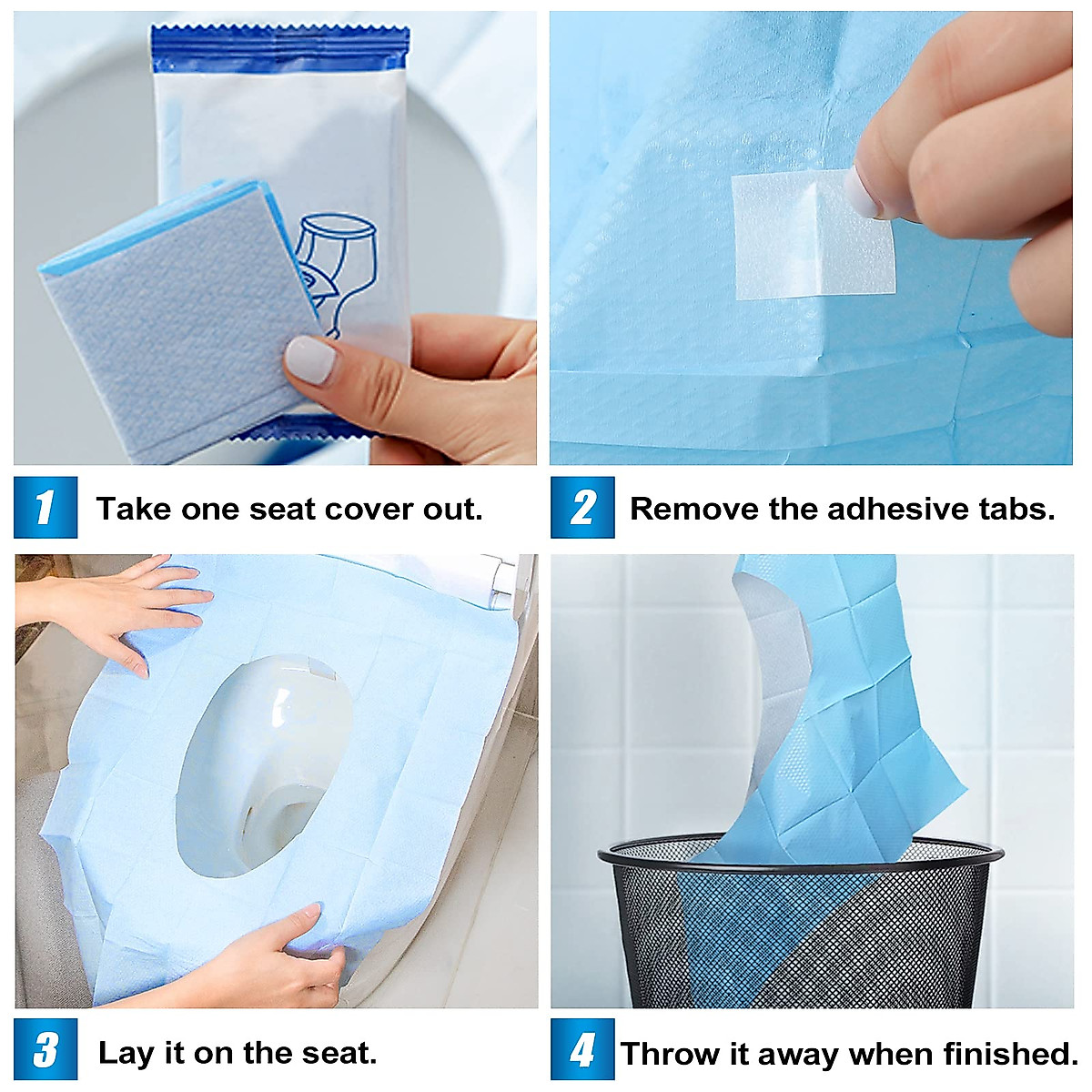 1 Take one seat cover out.

2 Remove the adhesive tabs.

3 Lay it on the seat.

4 Throw it away when finished.