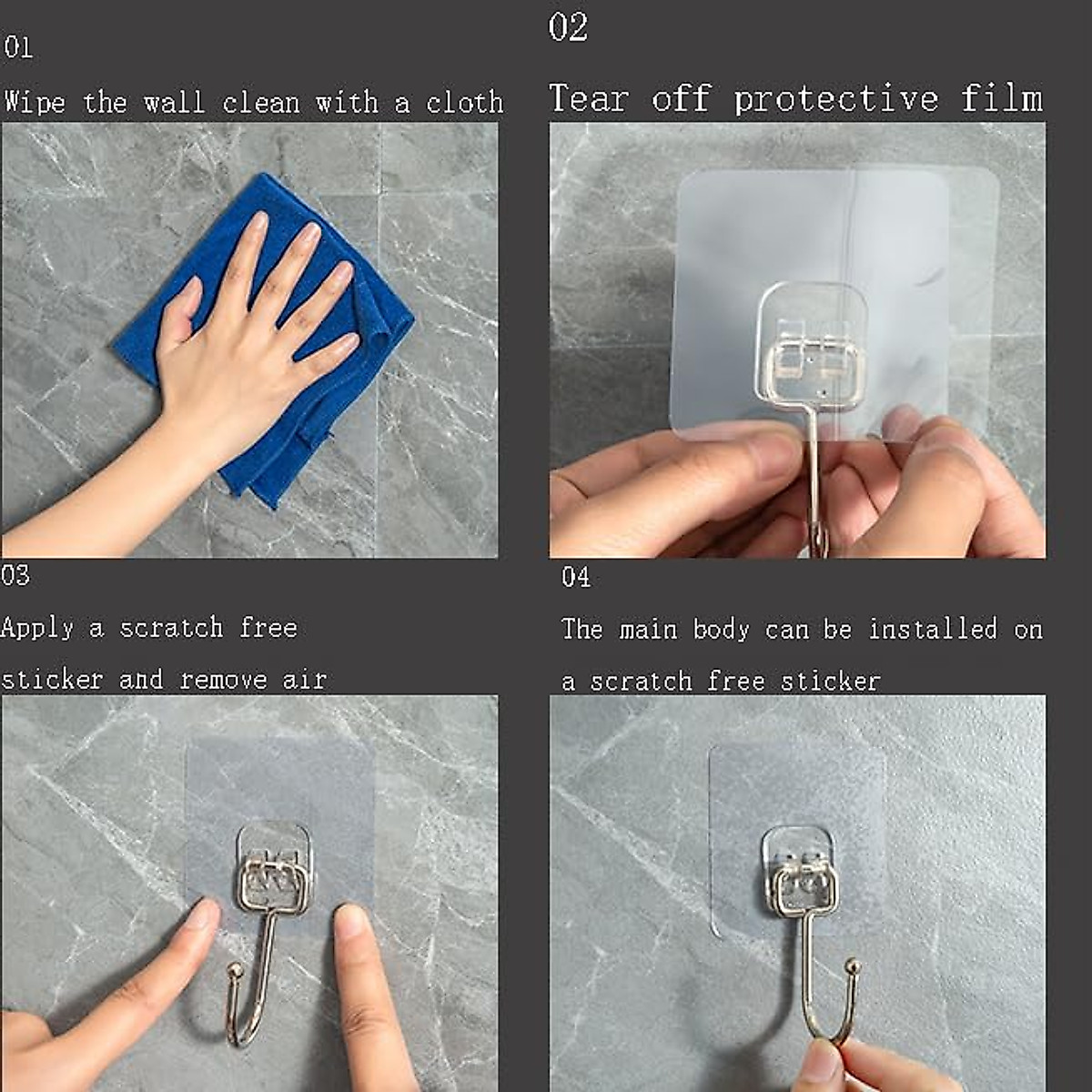 01

Wipe the wall clean with a cloth

02

Tear off protective film

03

Apply a scratch free sticker and remove air

04

The main body can be installed on a scratch free sticker