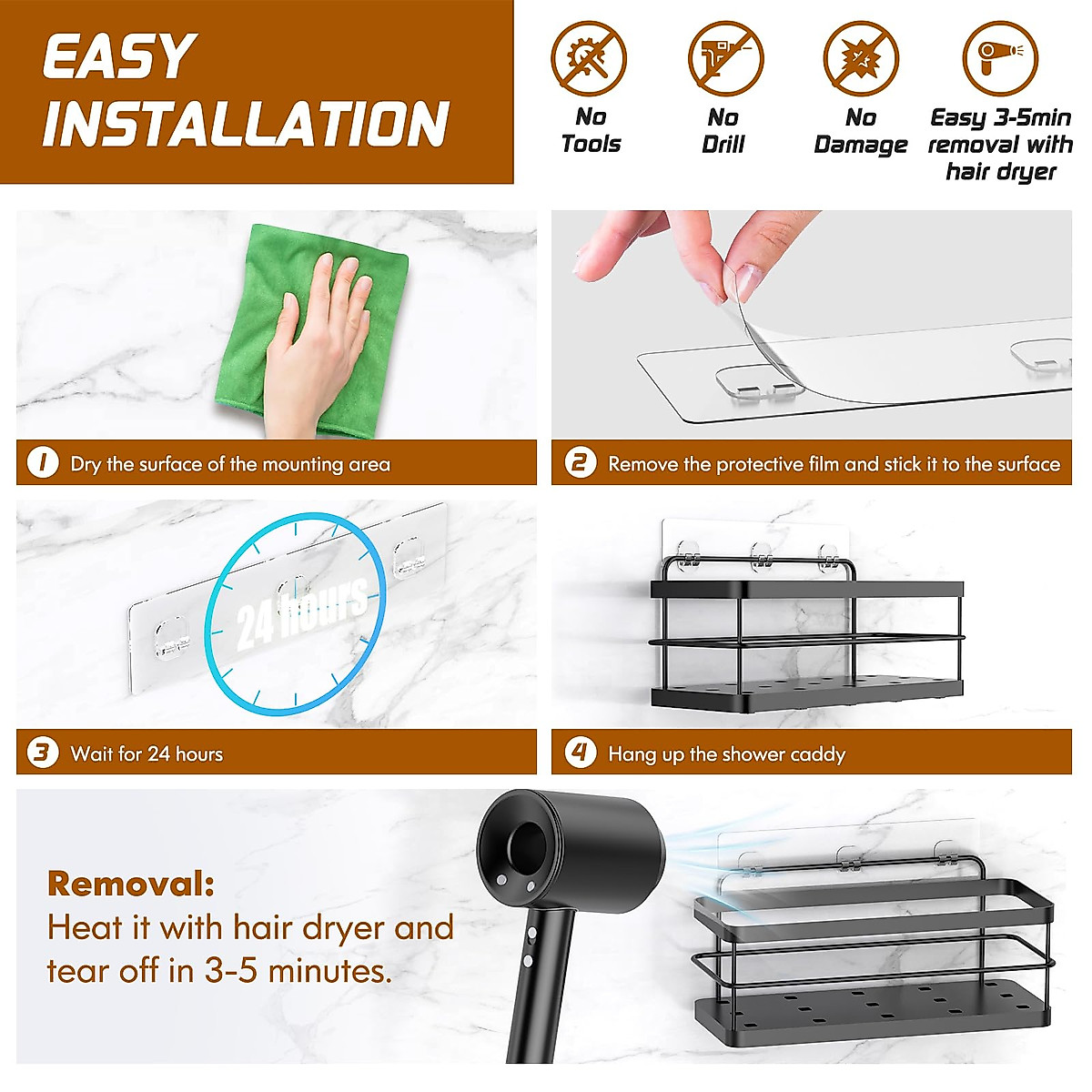 EASY INSTALLATION

No Tools

No Drill

No Damage

Easy 3-5min removal with hair dryer

1 Dry the surface of the mounting area

2 Remove the protective film and stick it to the surface

24 hours

3 Wait for 24 hours

4 Hang up the shower caddy

Removal:
Heat it with hair dryer and tear off in 3-5 minutes.