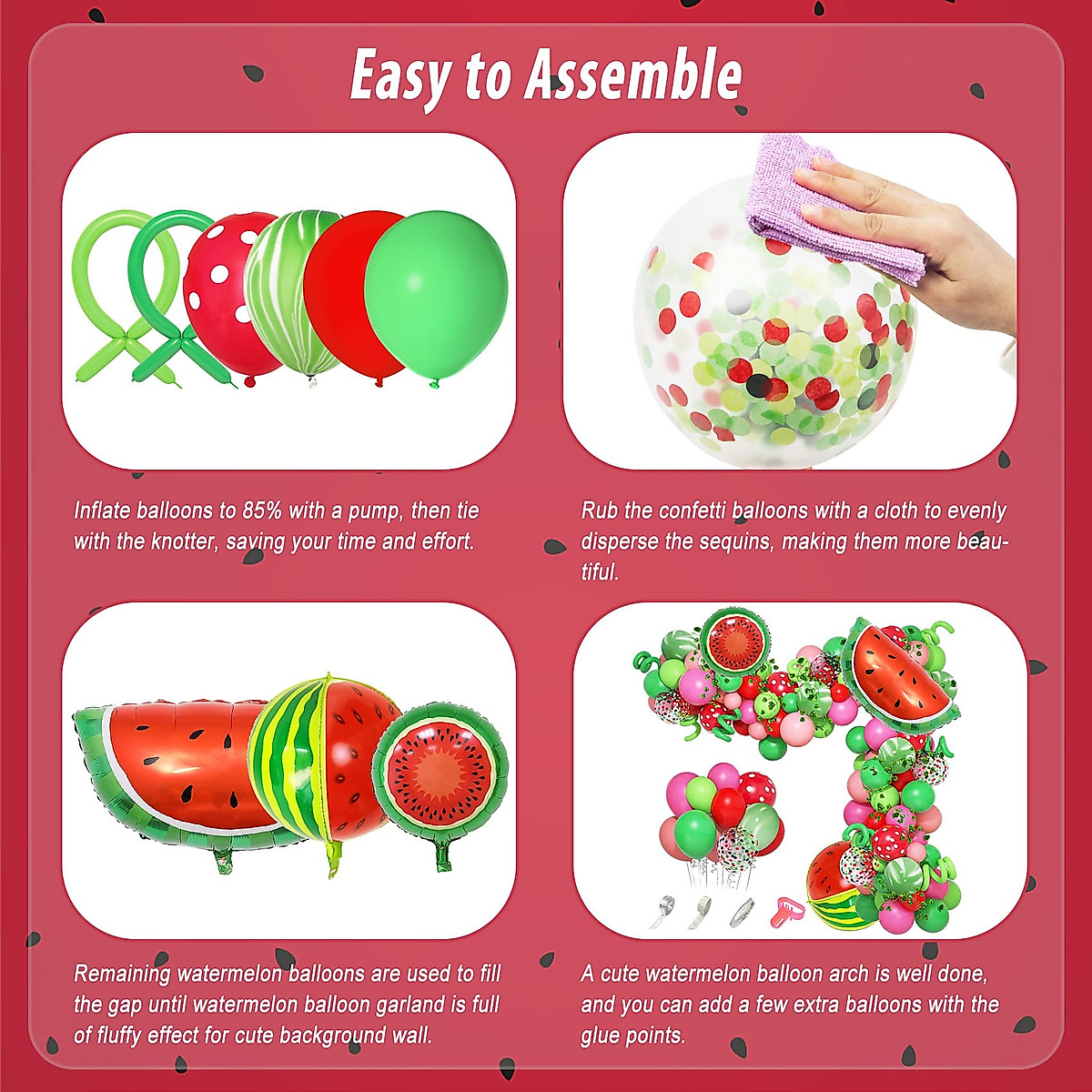 Easy to Assemble

Inflate balloons to 85% with a pump, then tie with the knotter, saving your time and effort.

Rub the confetti balloons with a cloth to evenly disperse the sequins, making them more beautiful.

Remaining watermelon balloons are used to fill the gap until watermelon balloon garland is full of fluffy effect for cute background wall.

A cute watermelon balloon arch is well done, and you can add a few extra balloons with the glue points.