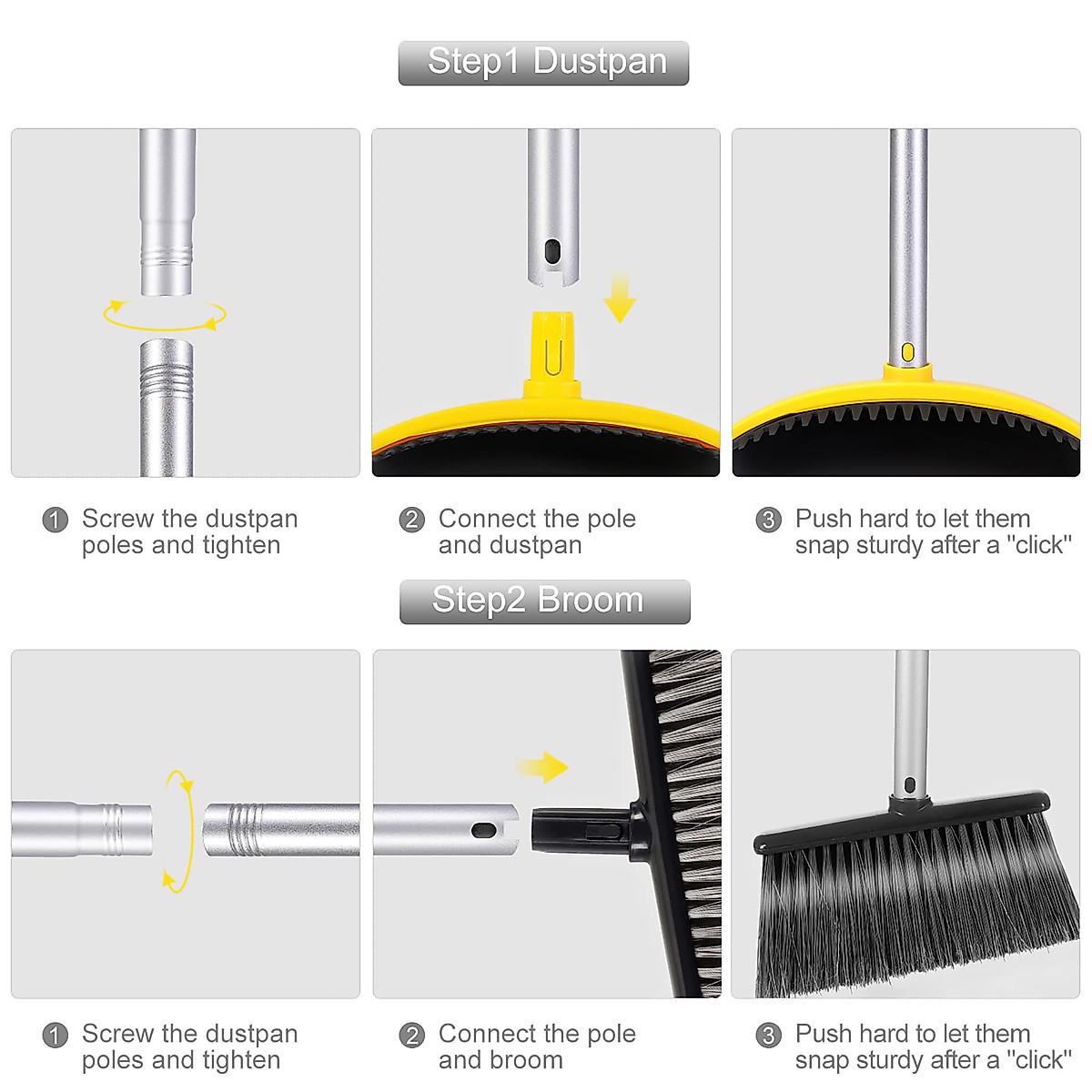 Step1 Dustpan

1 Screw the dustpan poles and tighten

2 Connect the pole and dustpan

3 Push hard to let them snap sturdy after a "click"

Step2 Broom

1 Screw the dustpan poles and tighten

2 Connect the pole and broom

3 Push hard to let them snap sturdy after a "click"