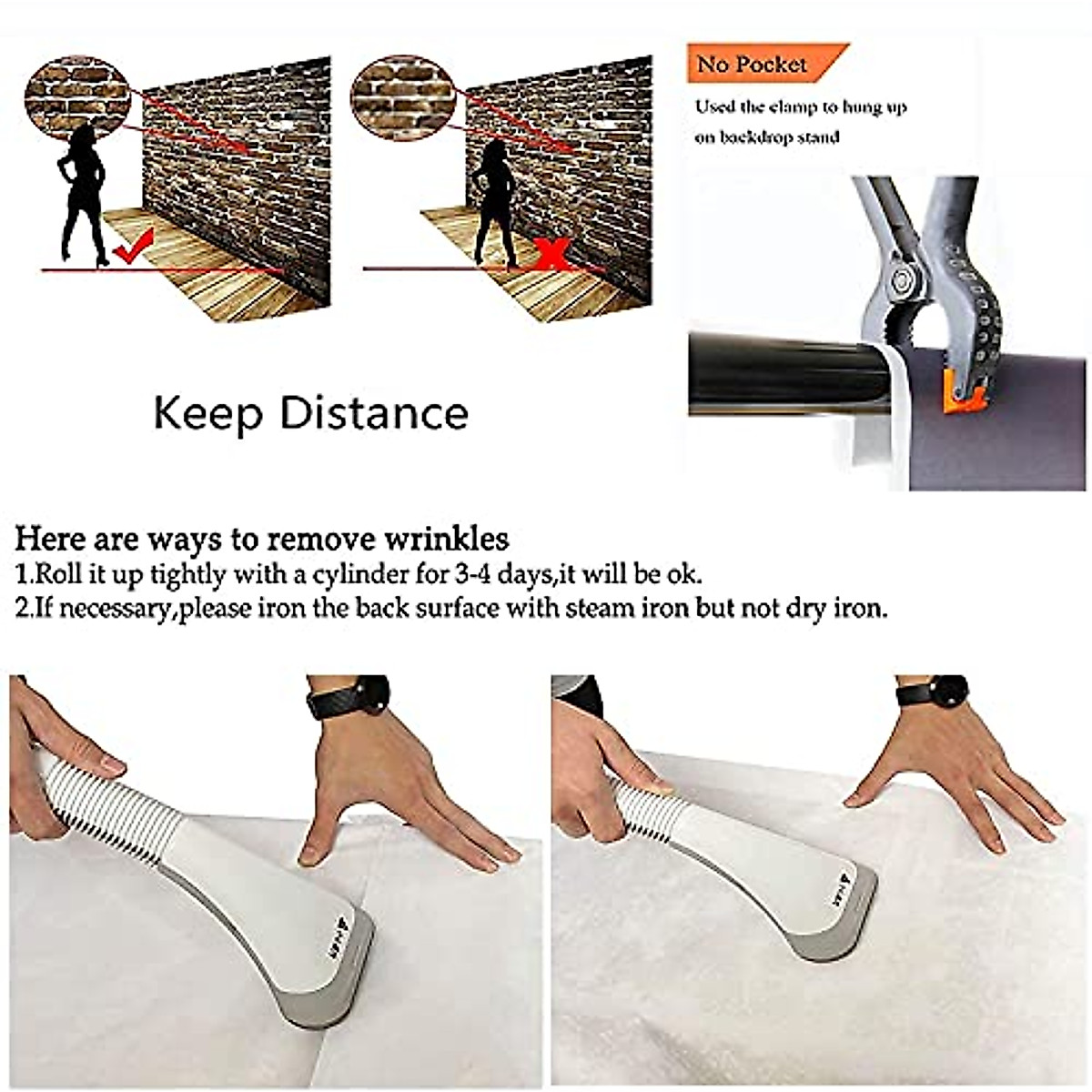 No Pocket

Used the clamp to hung up on backdrop stand

Keep Distance

Here are ways to remove wrinkles
1.Roll it up tightly with a cylinder for 3-4 days,it will be ok.
2.If necessary,please iron the back surface with steam iron but not dry iron.