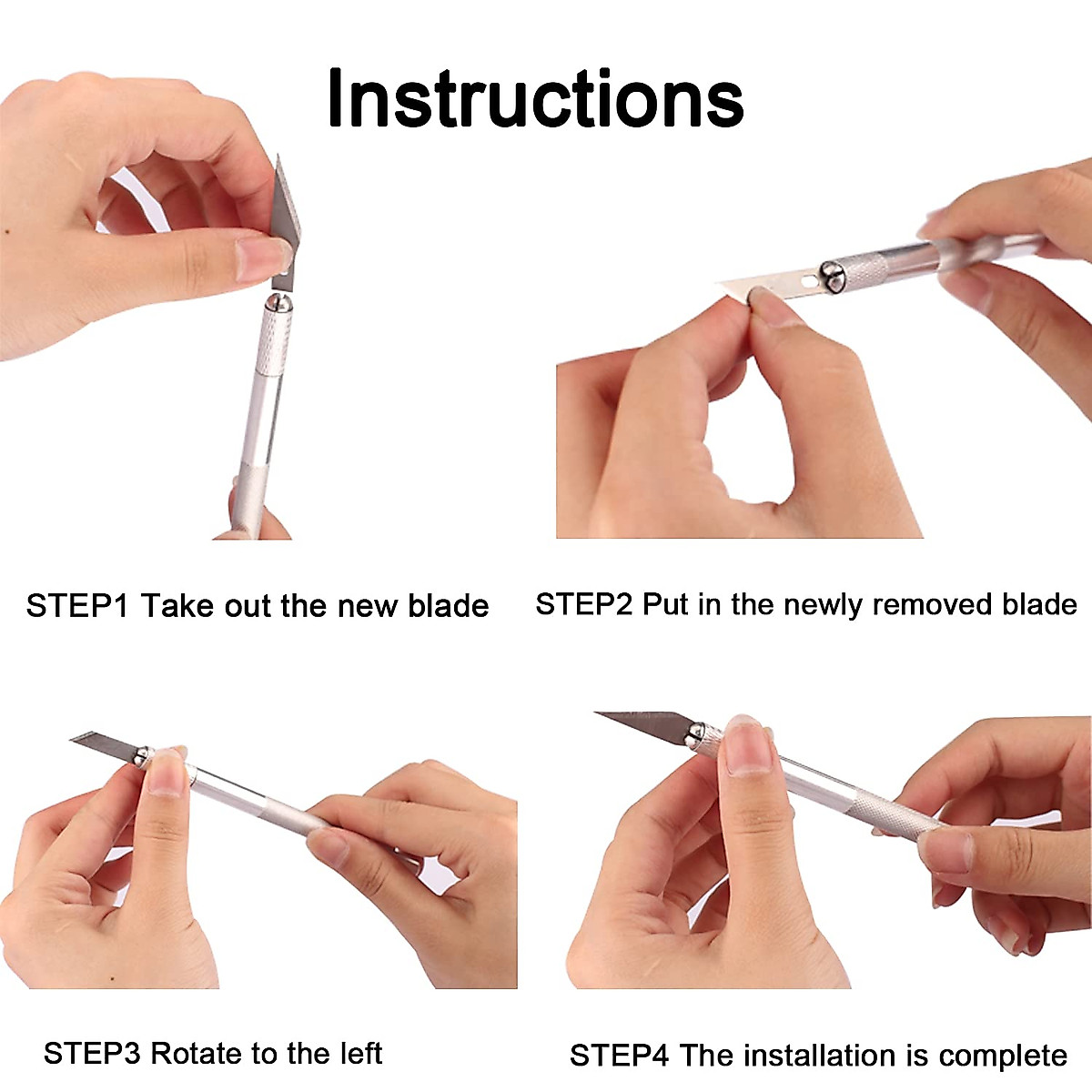 Instructions

STEP1 Take out the new blade

STEP2 Put in the newly removed blade

STEP3 Rotate to the left

STEP4 The installation is complete