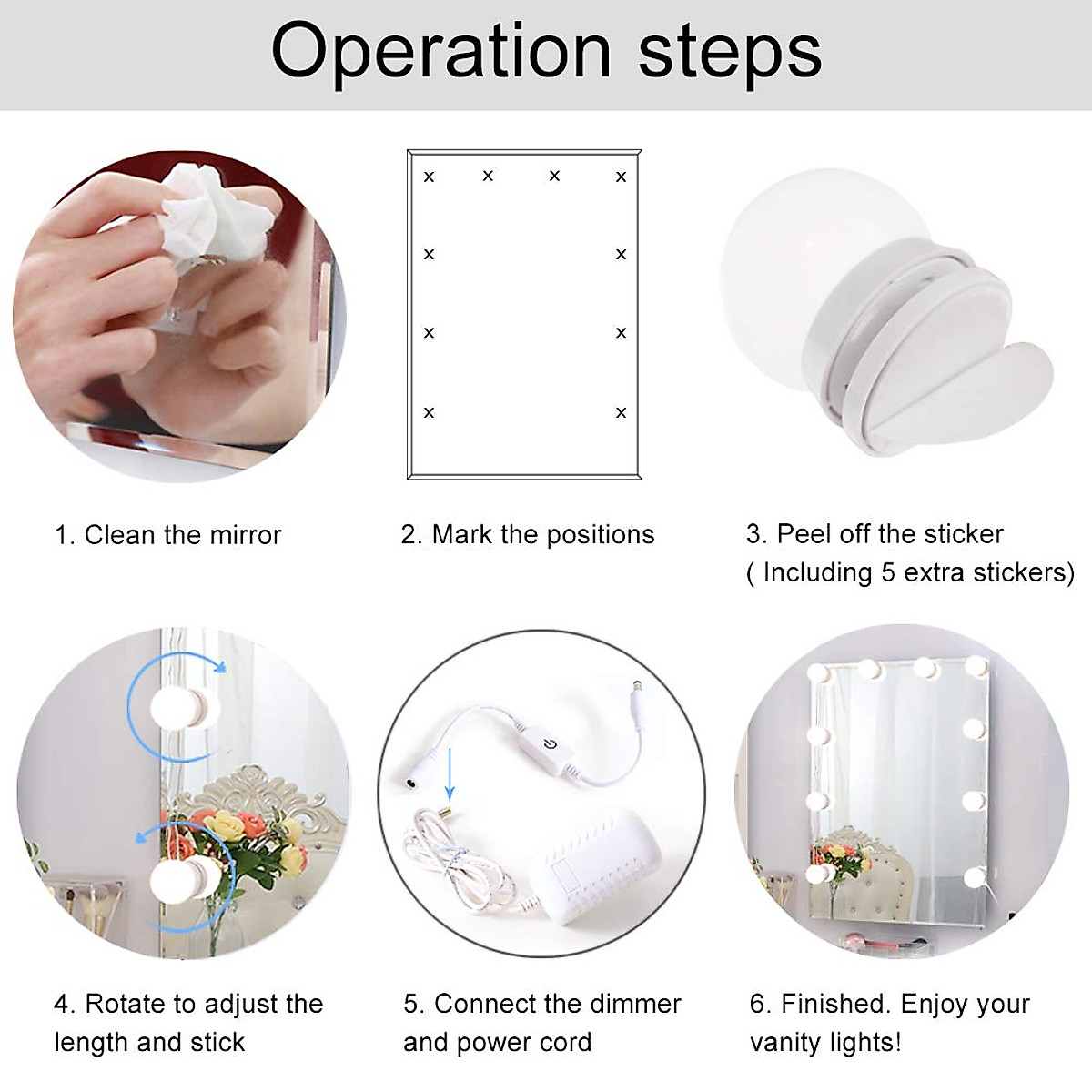 Operation steps

× × × ×
× ×
× ×
× ×

1. Clean the mirror

2. Mark the positions

3. Peel off the sticker ( Including 5 extra stickers)

4. Rotate to adjust the length and stick

5. Connect the dimmer and power cord

6. Finished. Enjoy your vanity lights!