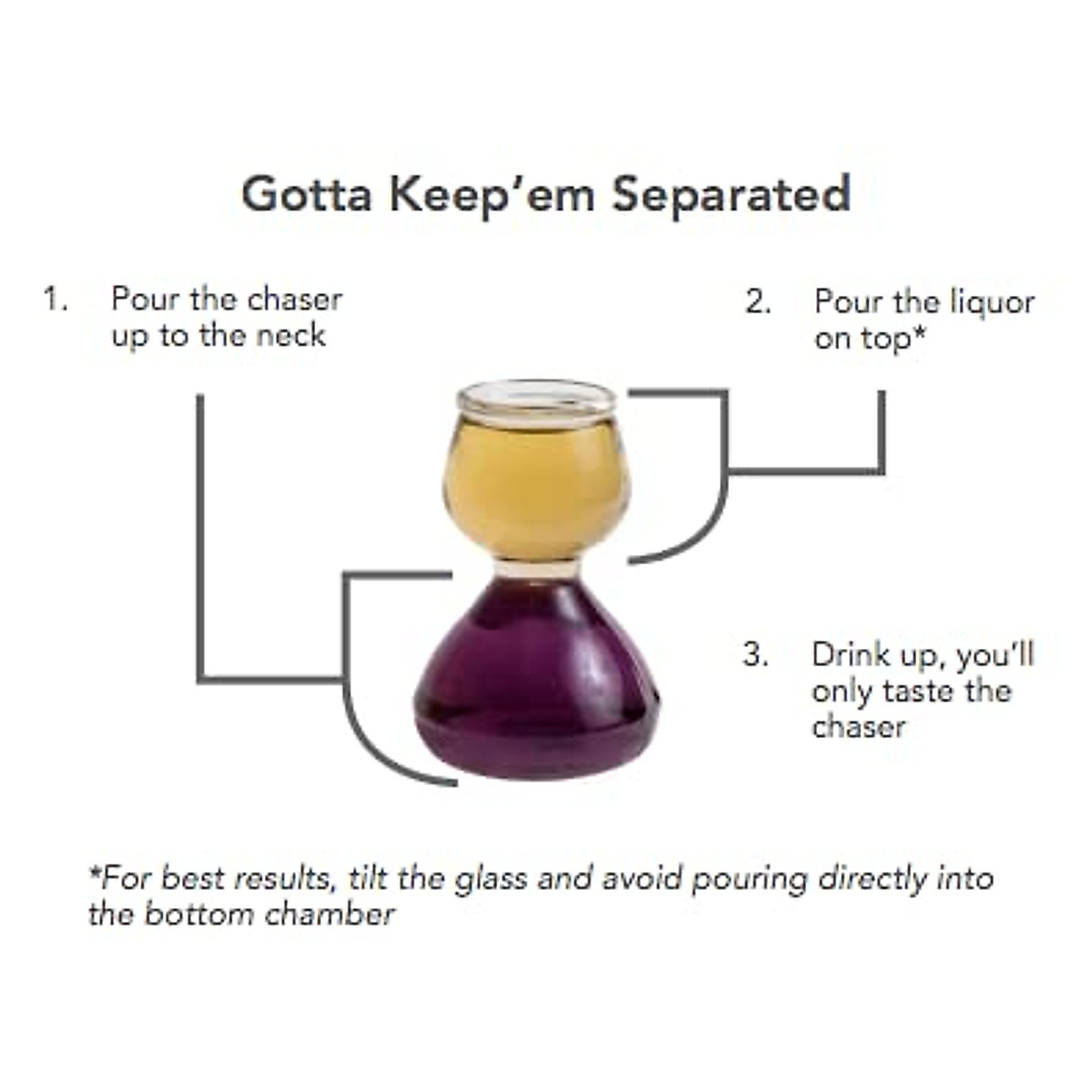 Gotta Keep’em Separated

1. Pour the chaser up to the neck

2. Pour the liquor on top*

3. Drink up, you’ll only taste the chaser

*For best results, tilt the glass and avoid pouring directly into the bottom chamber