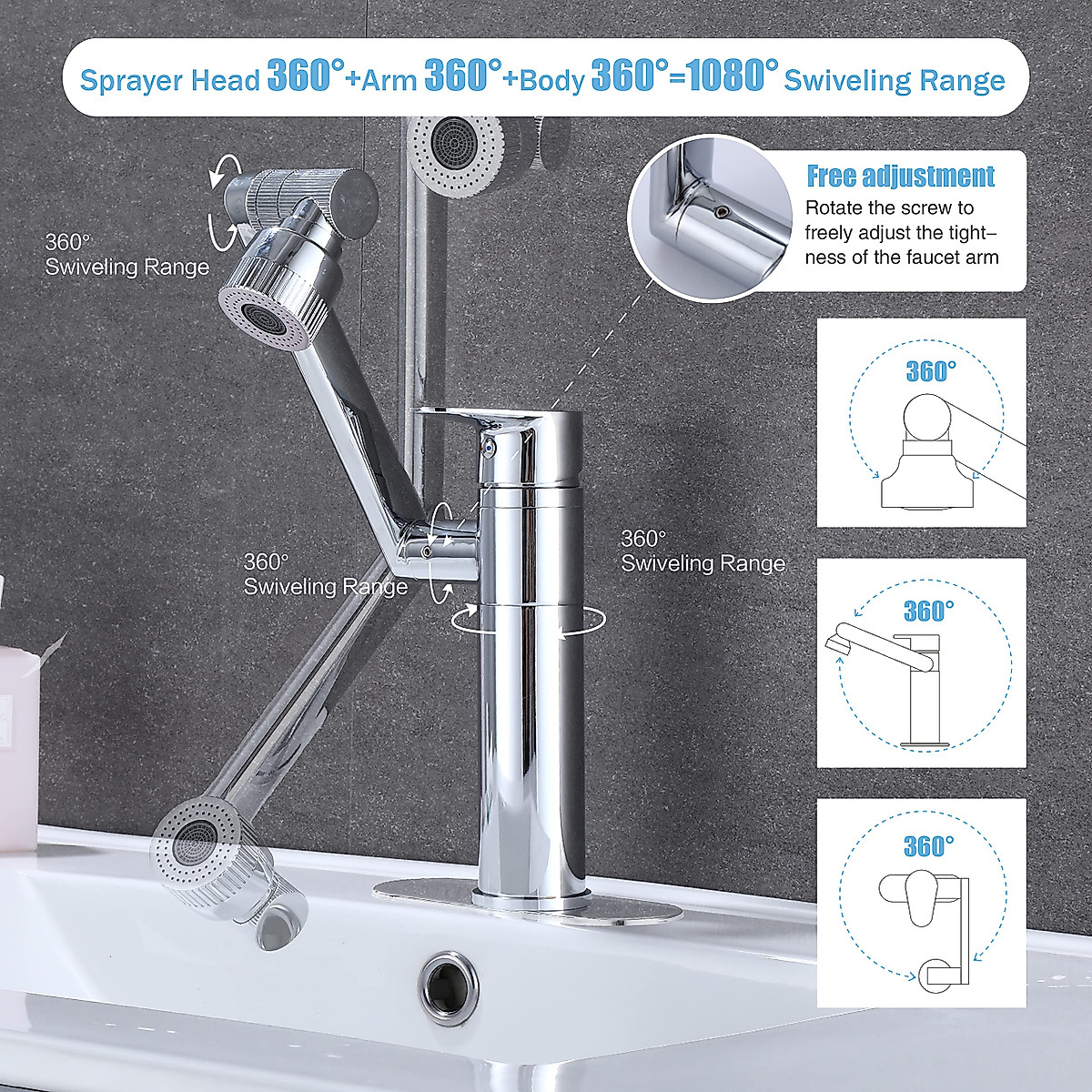 Sprayer Head 360°+Arm 360°+Body 360°=1080° Swiveling Range

360° Swiveling Range

Free adjustment
Rotate the screw to freely adjust the tightness of the faucet arm

360°

360° Swiveling Range

360° Swiveling Range

360°

360°