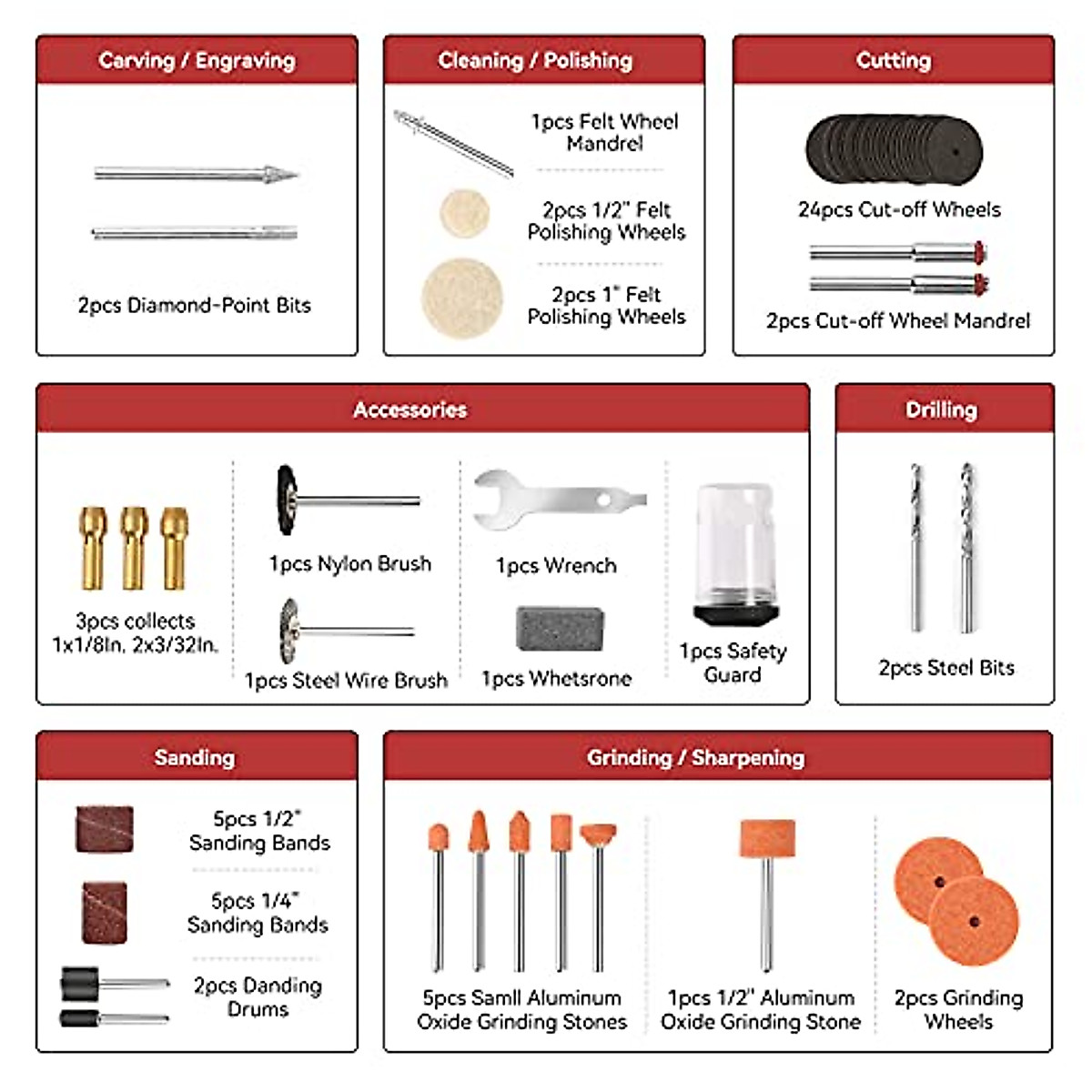 Carving / Engraving

2pcs Diamond-Point Bits

Cleaning / Polishing

1pcs Felt Wheel Mandrel

2pcs 1/2" Felt Polishing Wheels

2pcs 1" Felt Polishing Wheels

Cutting

24pcs Cut-off Wheels

2pcs Cut-off Wheel Mandrel

Accessories

3pcs collects 1x1/8In. 2x3/32In.

1pcs Nylon Brush

1pcs Steel Wire Brush

1pcs Wrench

1pcs Whetsrone

1pcs Safety Guard

Drilling

2pcs Steel Bits

Sanding

5pcs 1/2" Sanding Bands

5pcs 1/4" Sanding Bands

2pcs Danding Drums

Grinding / Sharpening

5pcs Samll Aluminum Oxide Grinding Stones

1pcs 1/2" Aluminum Oxide Grinding Stone

2pcs Grinding Wheels