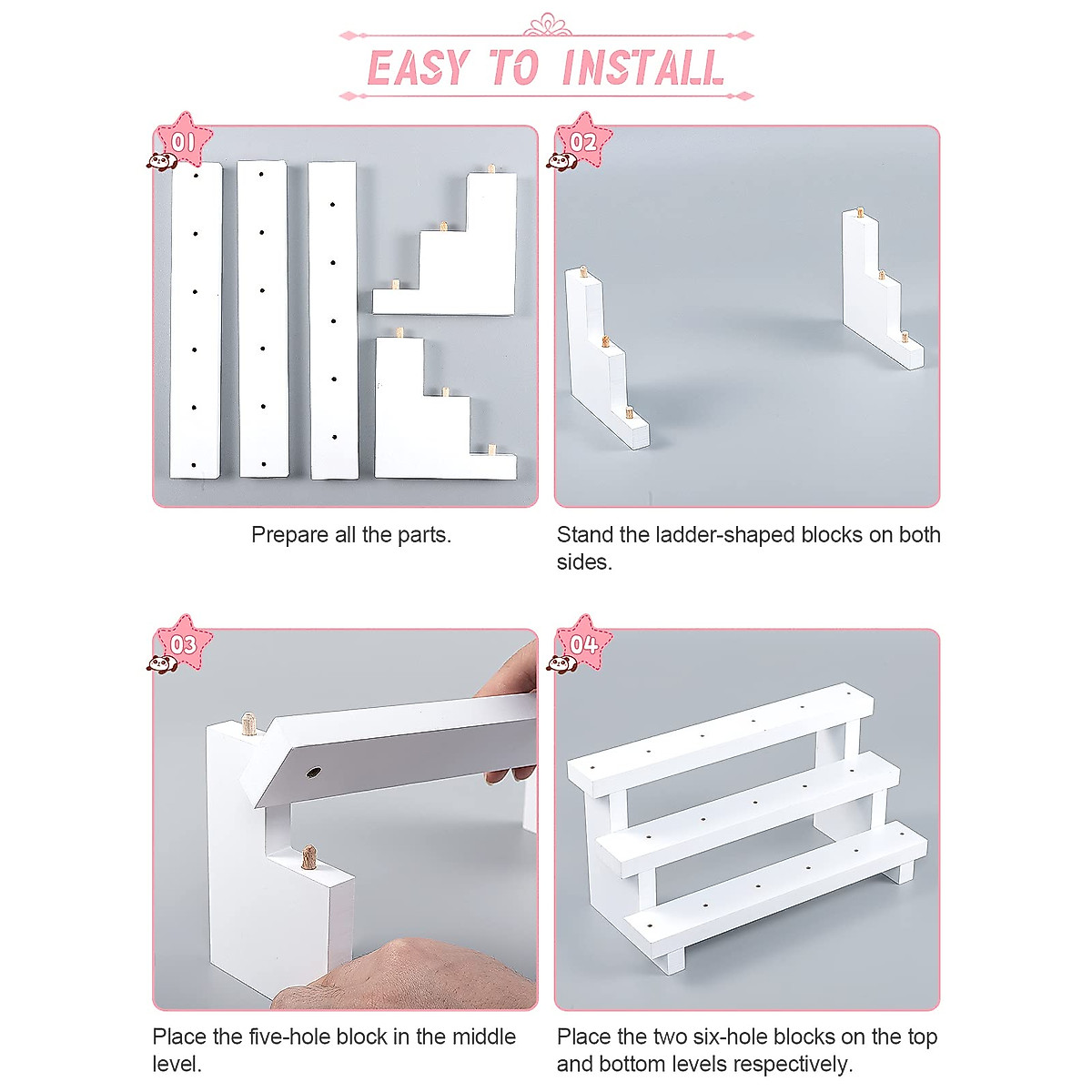 EASY TO INSTALL

01

Prepare all the parts.

02

Stand the ladder-shaped blocks on both sides.

03

Place the five-hole block in the middle level.

04

Place the two six-hole blocks on the top and bottom levels respectively.