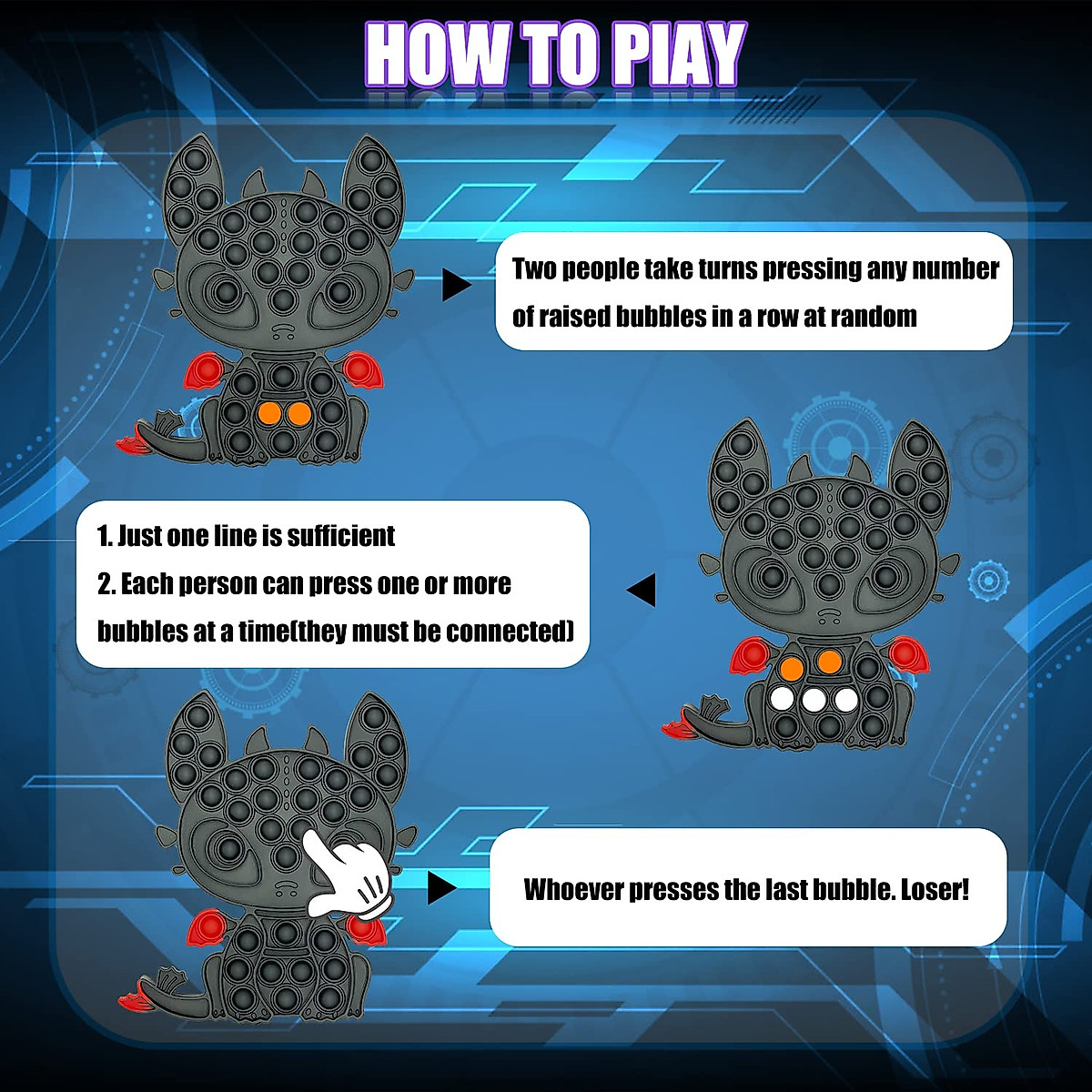 HOW TO PIAY

Two people take turns pressing any number of raised bubbles in a row at random

1. Just one line is sufficient
2. Each person can press one or more bubbles at a time(they must be connected)

Whoever presses the last bubble. Loser!