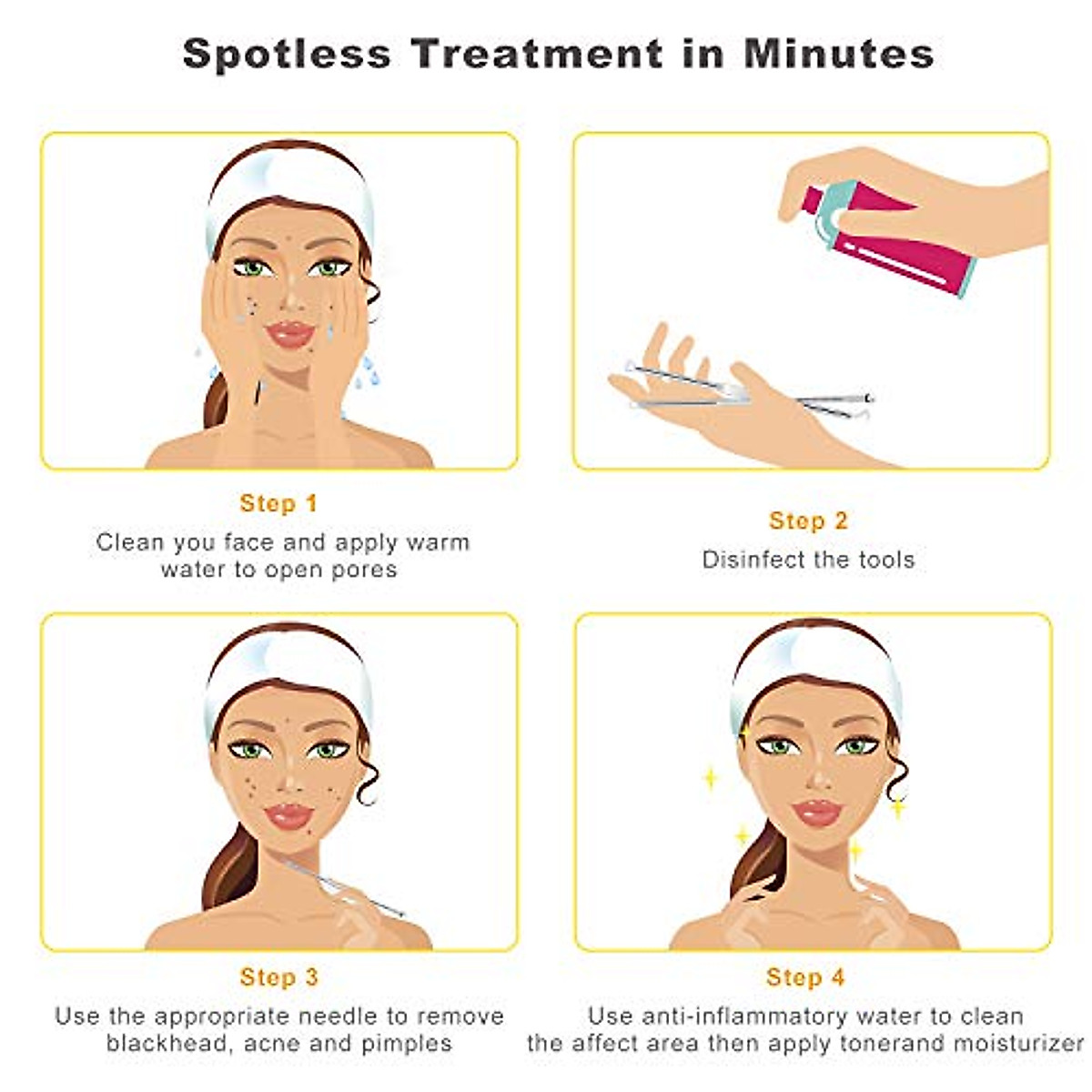 Spotless Treatment in Minutes

Step 1
Clean you face and apply warm water to open pores

Step 2
Disinfect the tools

Step 3
Use the appropriate needle to remove blackhead, acne and pimples

Step 4
Use anti-inflammatory water to clean the affect area then apply tonerand moisturizer