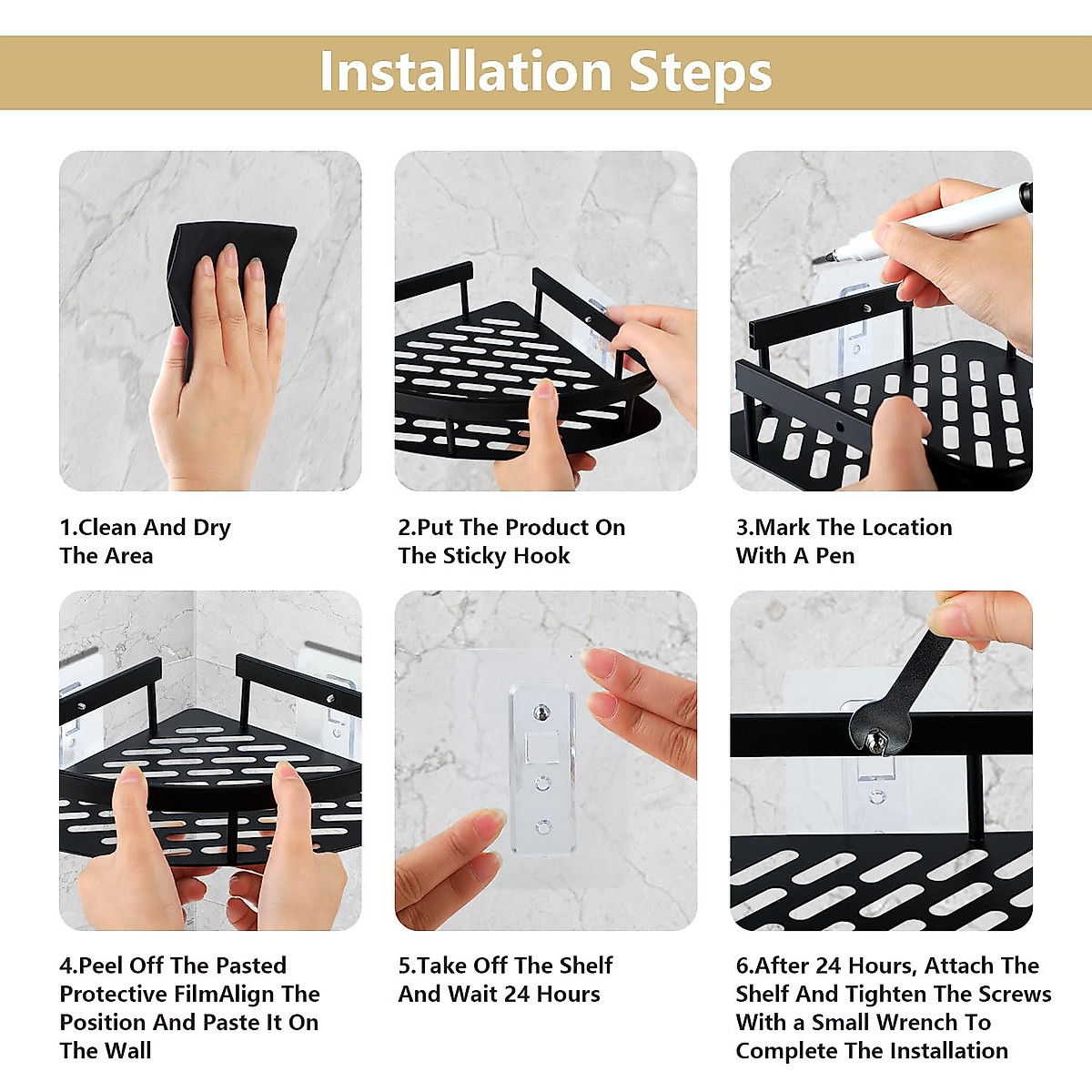 Installation Steps

1.Clean And Dry The Area

2.Put The Product On The Sticky Hook

3.Mark The Location With A Pen

4.Peel Off The Pasted Protective FilmAlign The Position And Paste It On The Wall

5.Take Off The Shelf And Wait 24 Hours

6.After 24 Hours, Attach The Shelf And Tighten The Screws With a Small Wrench To Complete The Installation