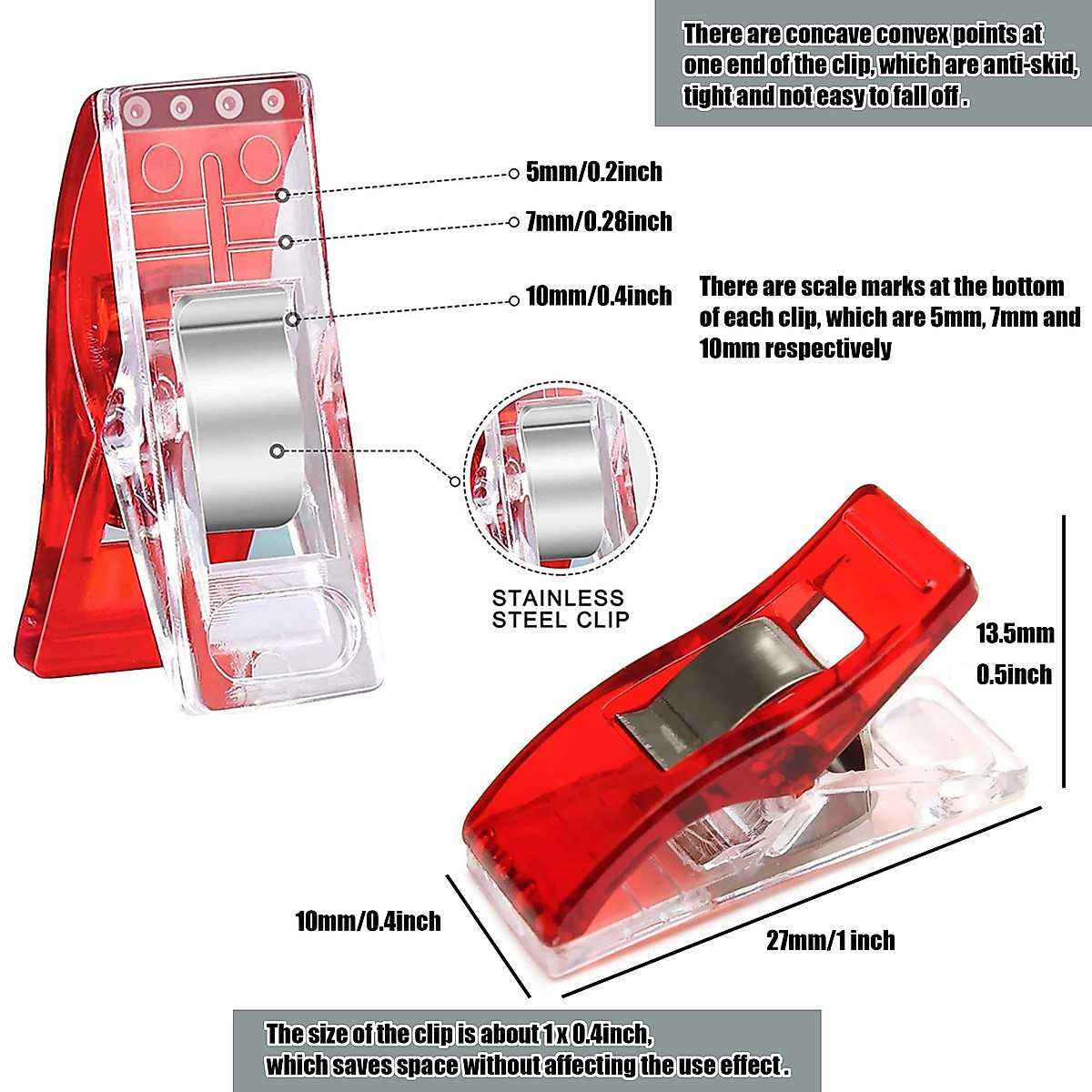 There are concave convex points at one end of the clip, which are anti-skid, tight and not easy to fall off .

5mm/0.2inch

7mm/0.28inch

10mm/0.4inch

There are scale marks at the bottom of each clip, which are 5mm, 7mm and 10mm respectively

STAINLESS STEEL CLIP

13.5mm
0.5inch

10mm/0.4inch

27mm/1 inch

The size of the clip is about 1 x 0.4inch, which saves space without affecting the use effect .