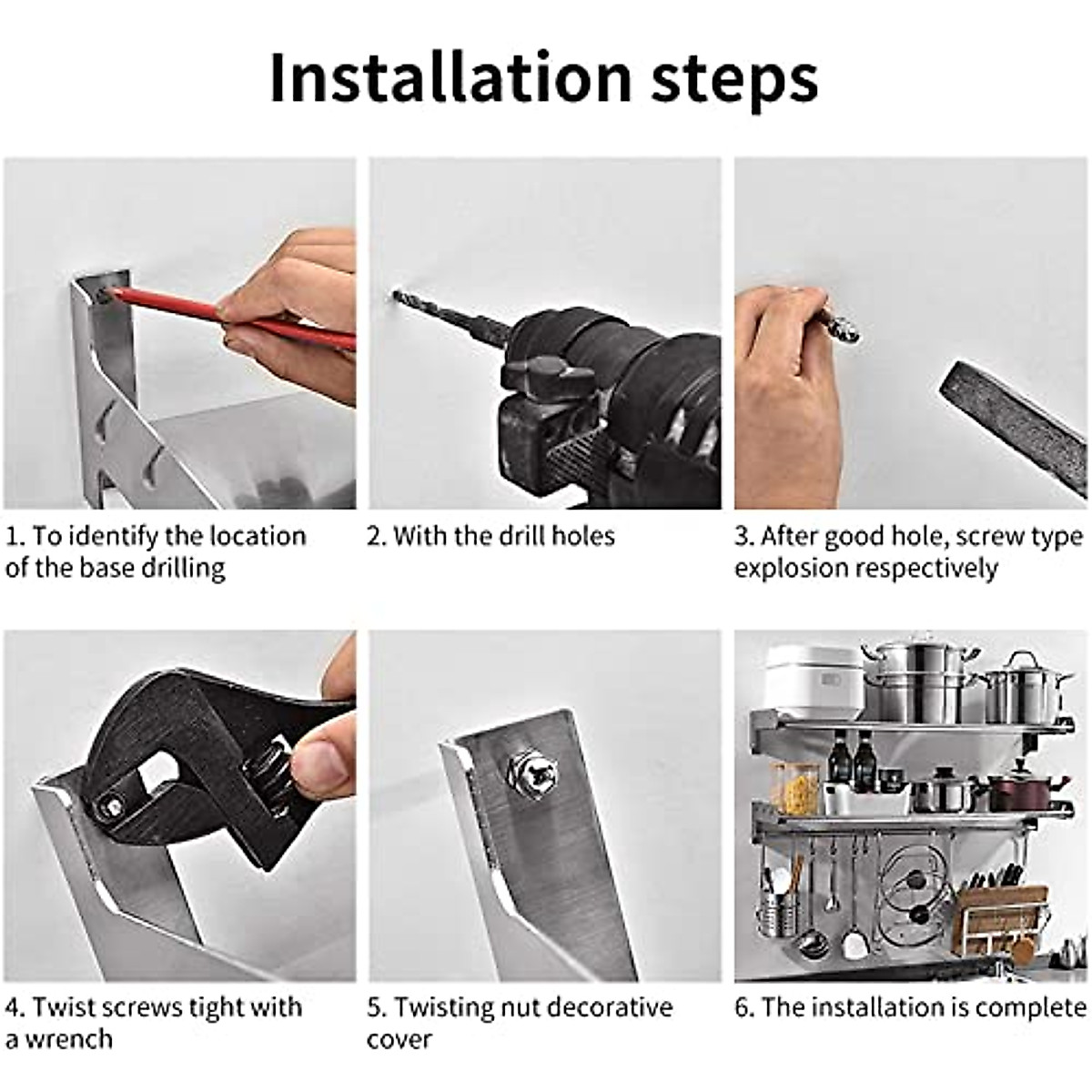 Installation steps

1. To identify the location of the base drilling

2. With the drill holes

3. After good hole, screw type explosion respectively

4. Twist screws tight with a wrench

5. Twisting nut decorative cover

6. The installation is complete