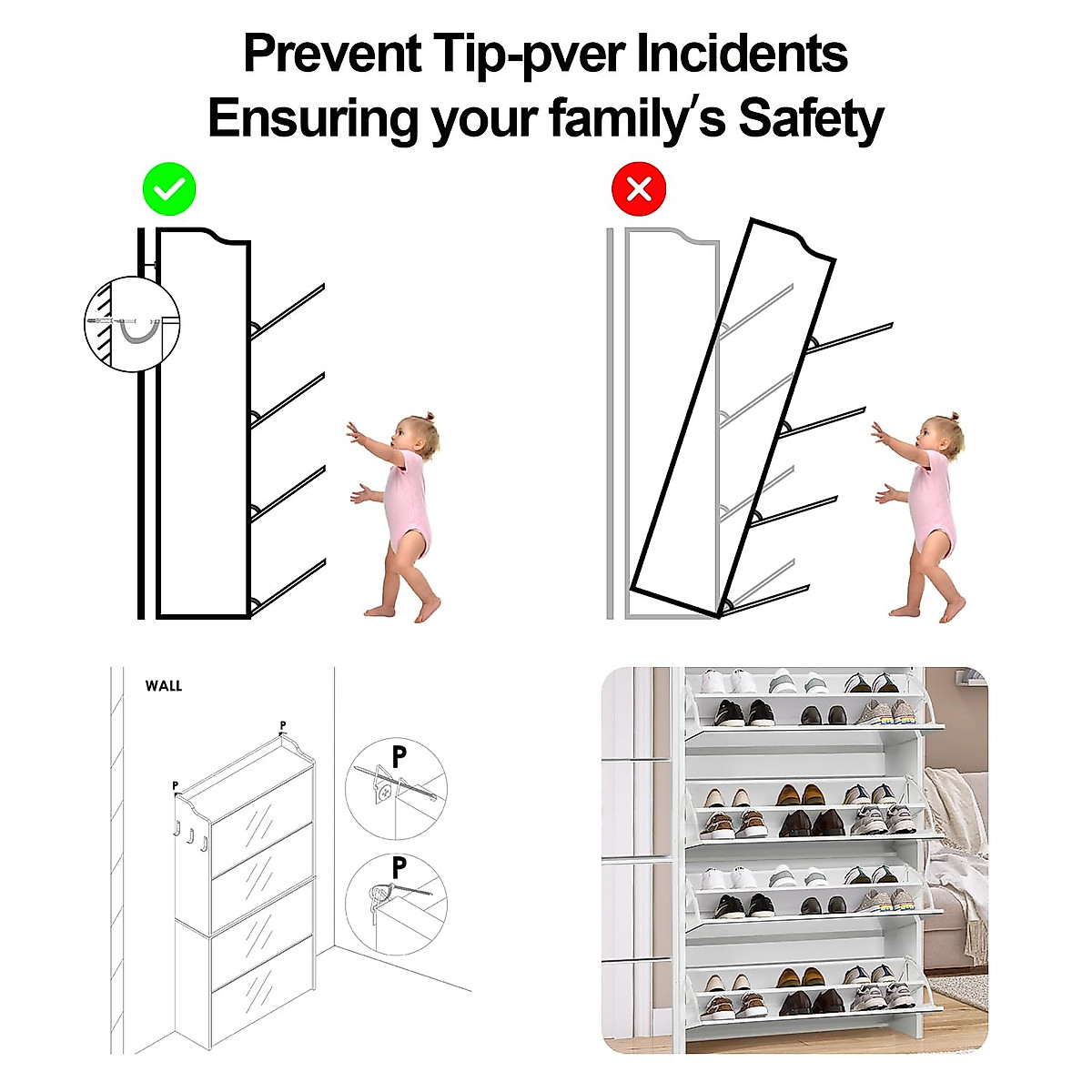 Prevent Tip-pver Incidents
Ensuring your family's Safety

WALL

P

P

P

P