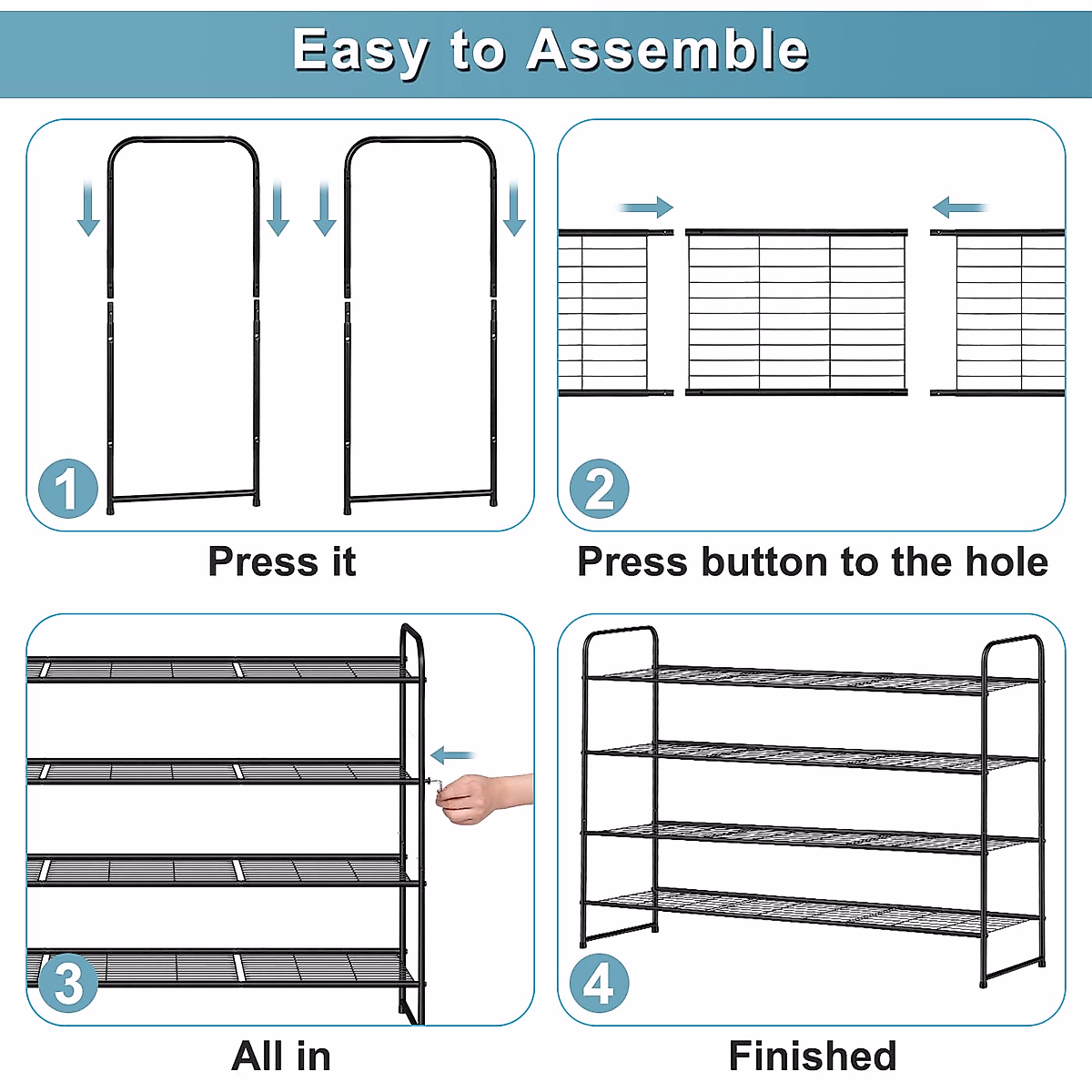 Easy to Assemble

1

Press it

2

Press button to the hole

3

All in

4

Finished