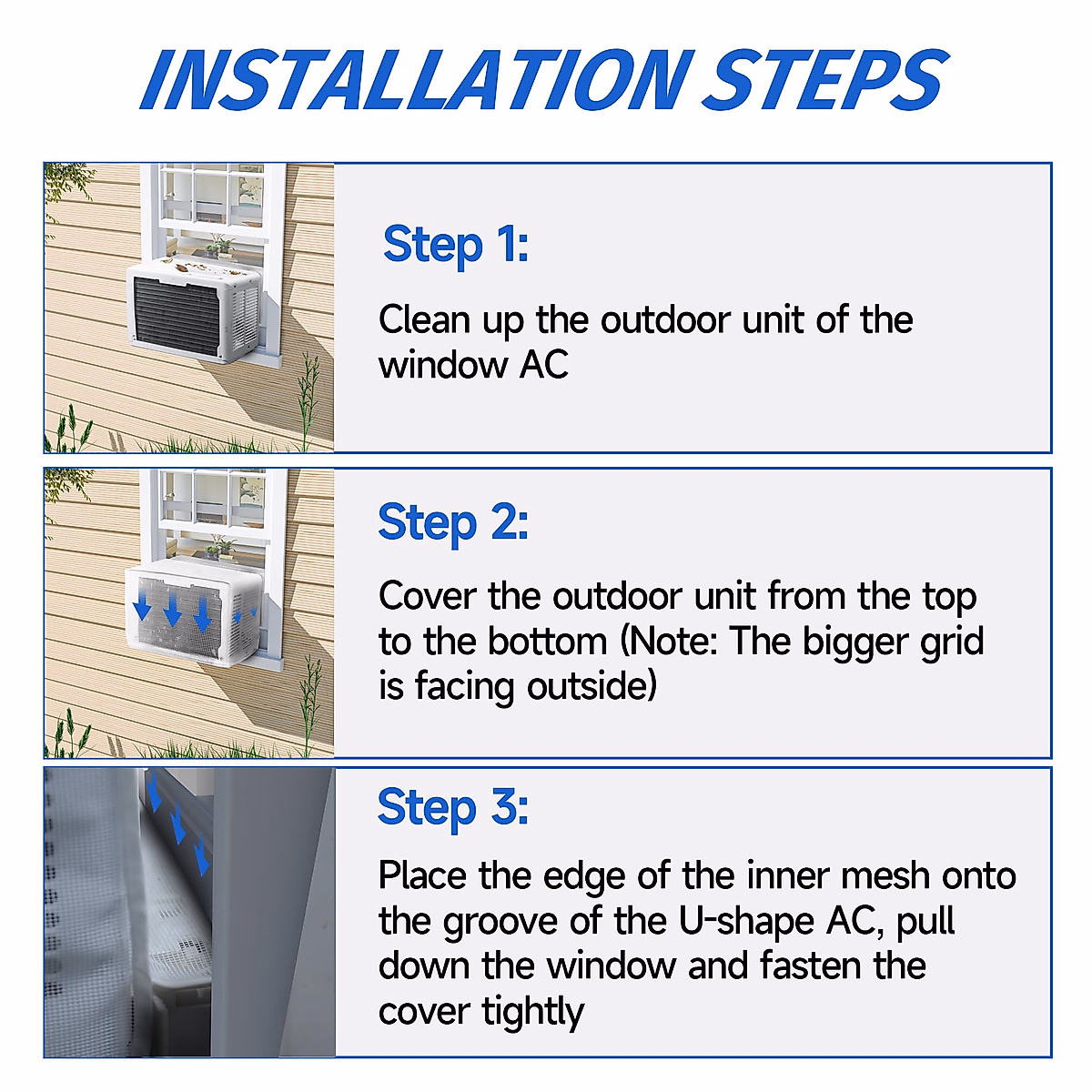 INSTALLATION STEPS

Step 1:

Clean up the outdoor unit of the window AC

Step 2:

Cover the outdoor unit from the top to the bottom (Note: The bigger grid is facing outside)

Step 3:

Place the edge of the inner mesh onto the groove of the U-shape AC, pull down the window and fasten the cover tightly