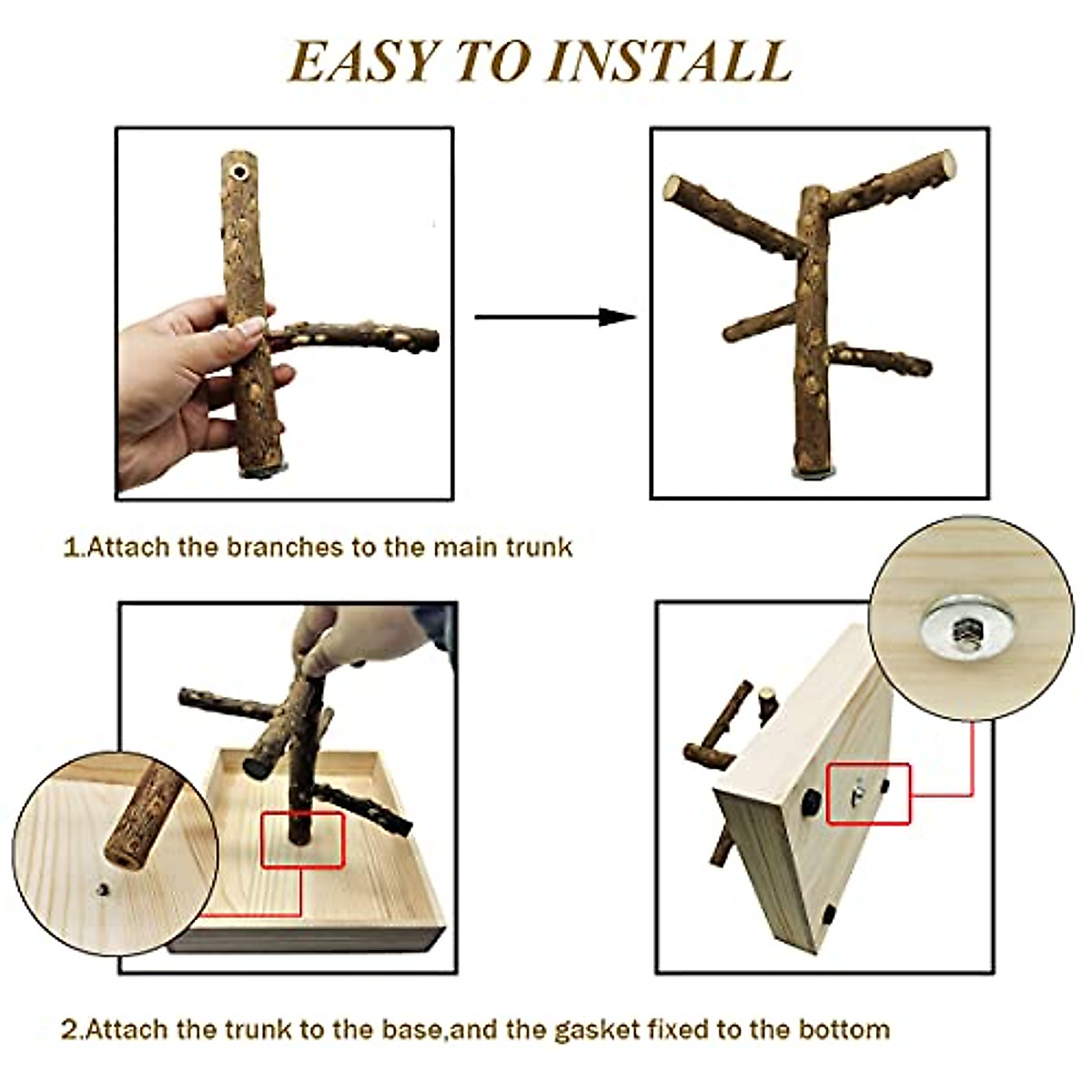 EASY TO INSTALL

1.Attach the branches to the main trunk

2.Attach the trunk to the base,and the gasket fixed to the bottom