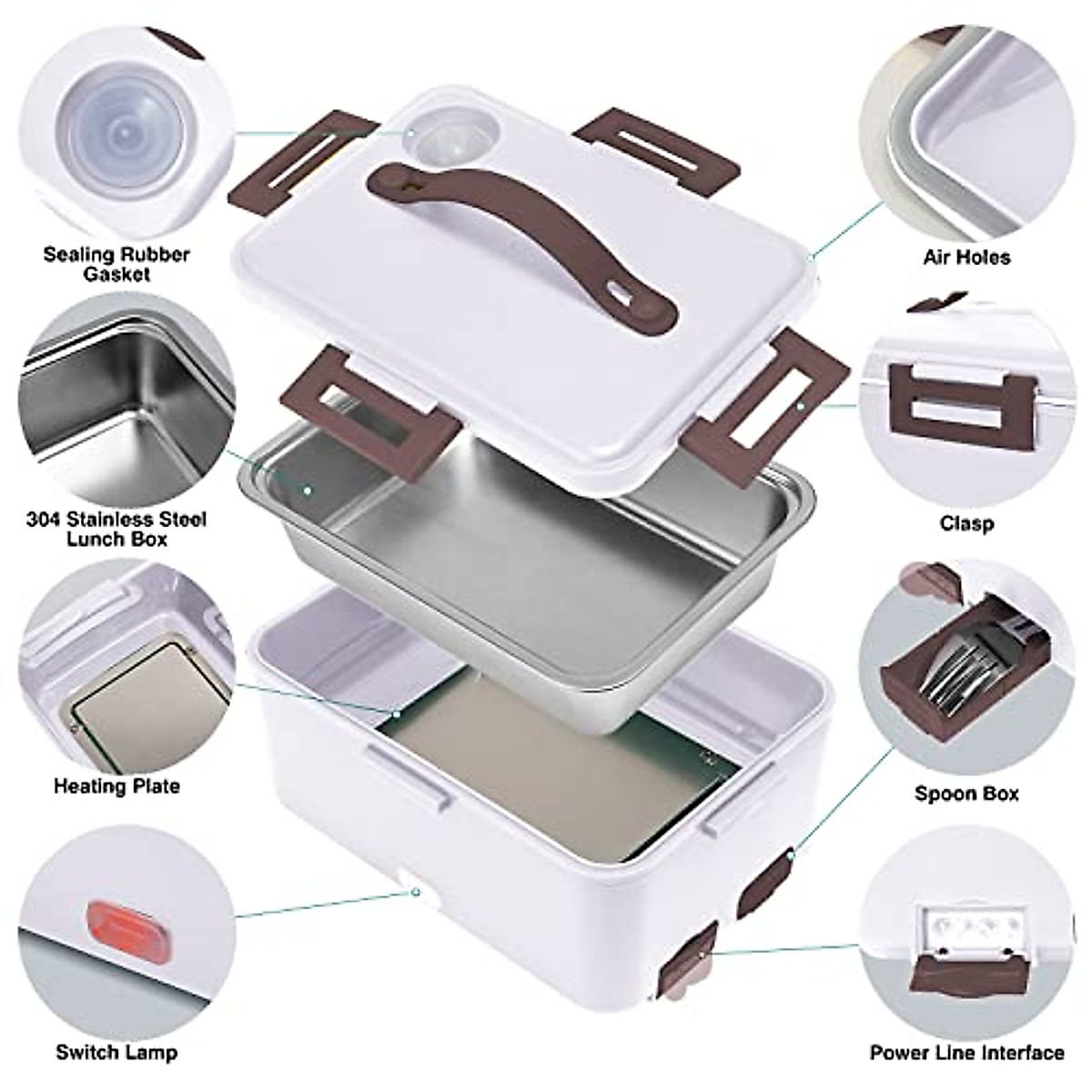 Sealing Rubber Gasket

304 Stainless Steel Lunch Box

Heating Plate

Switch Lamp

Air Holes

Clasp

Spoon Box

Power Line Interface