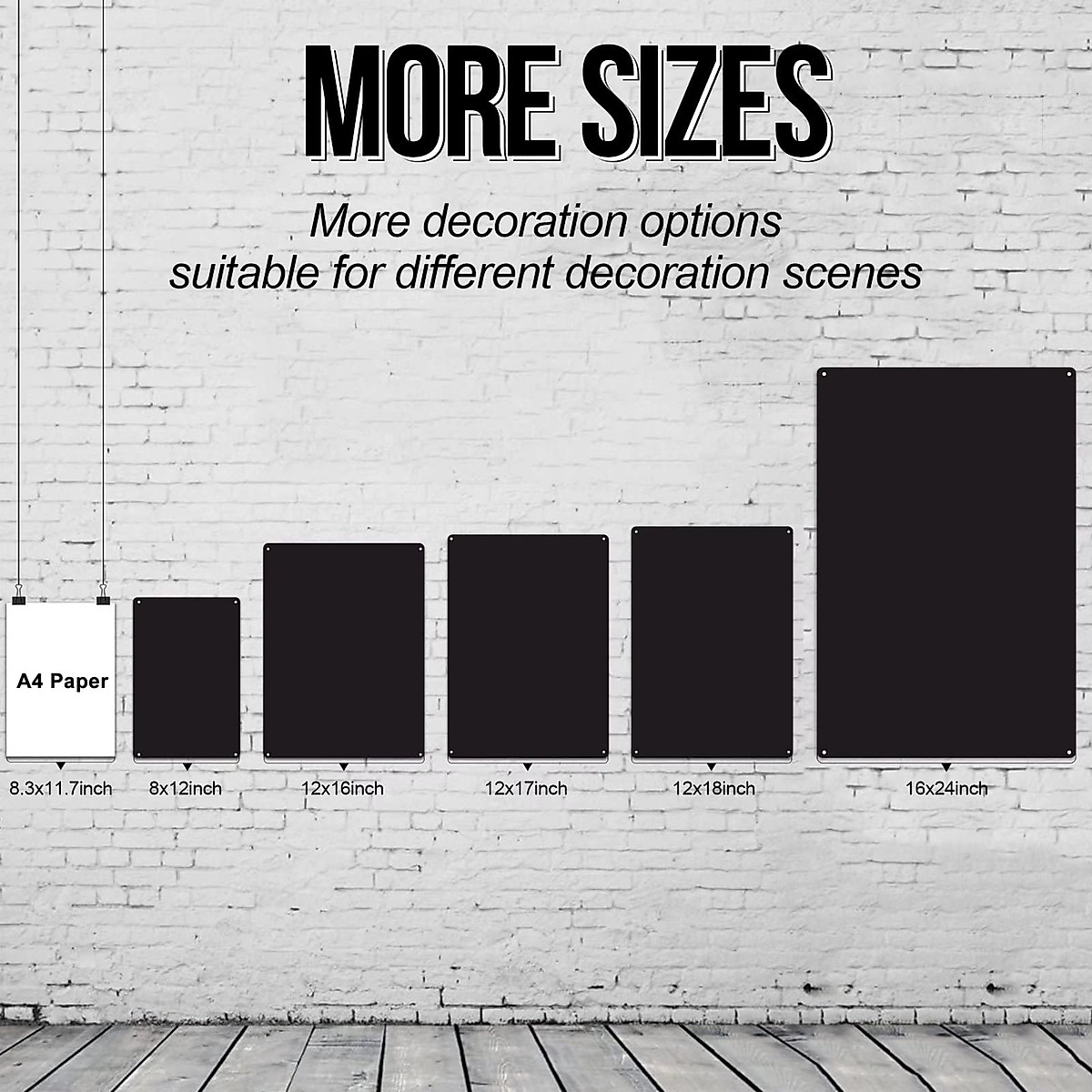 MORE SIZES

More decoration options
suitable for different decoration scenes

A4 Paper

8.3x11.7inch

8x12inch

12x16inch

12x17inch

12x18inch

16x24inch