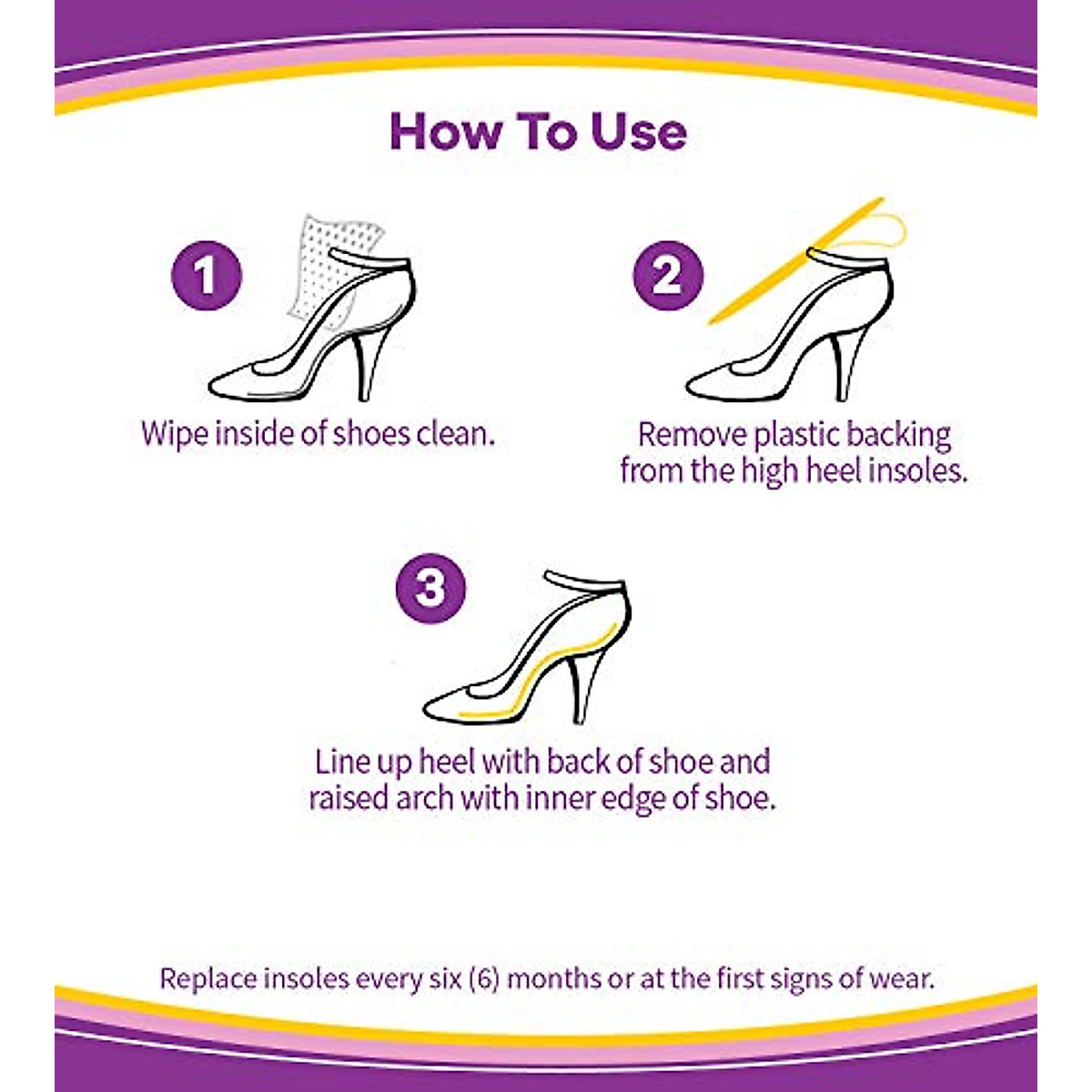 How To Use

1
Wipe inside of shoes clean.

2
Remove plastic backing from the high heel insoles.

3
Line up heel with back of shoe and raised arch with inner edge of shoe.

Replace insoles every six (6) months or at the first signs of wear.