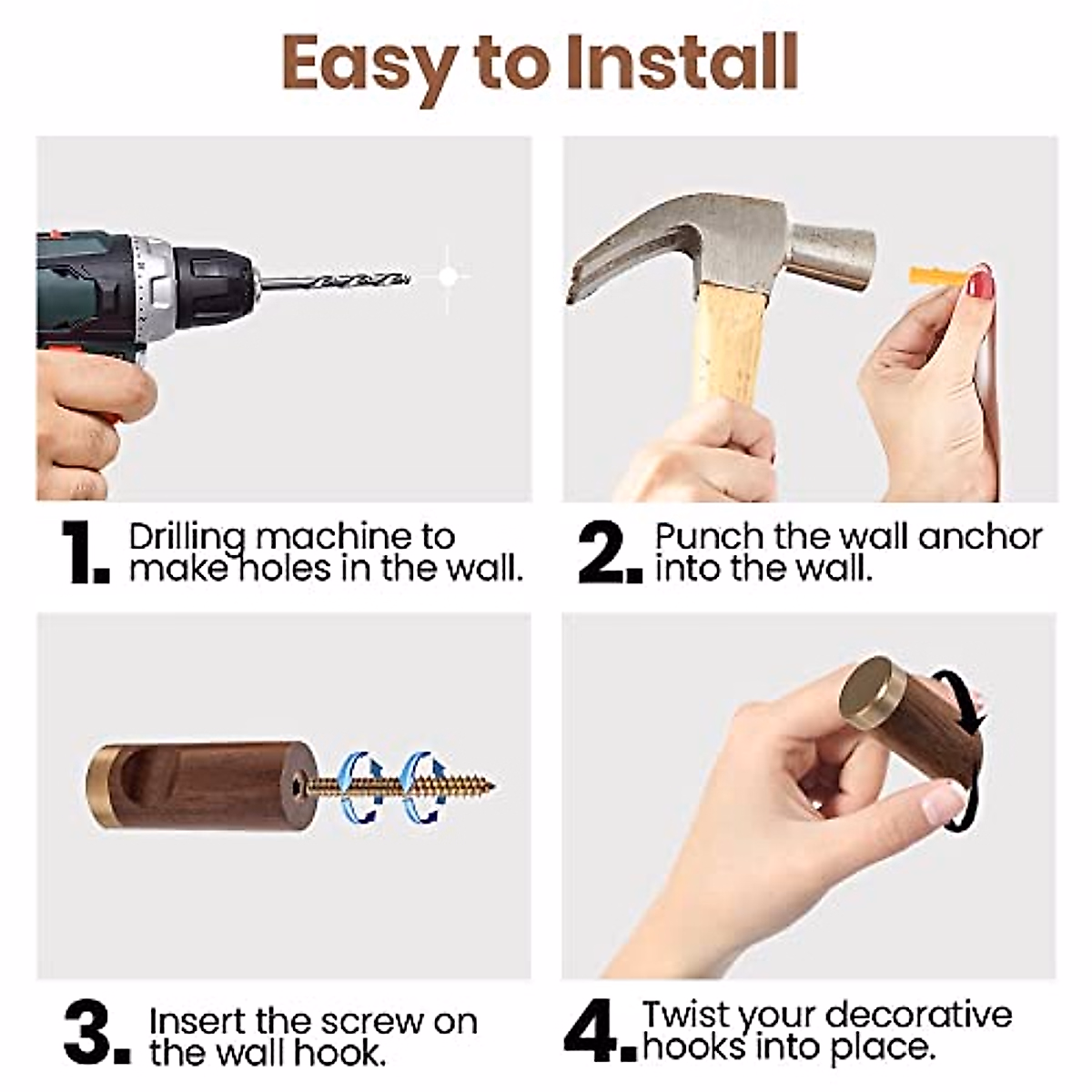 Easy to Install

1. Drilling machine to make holes in the wall.

2. Punch the wall anchor into the wall.

3. Insert the screw on the wall hook.

4. Twist your decorative hooks into place.