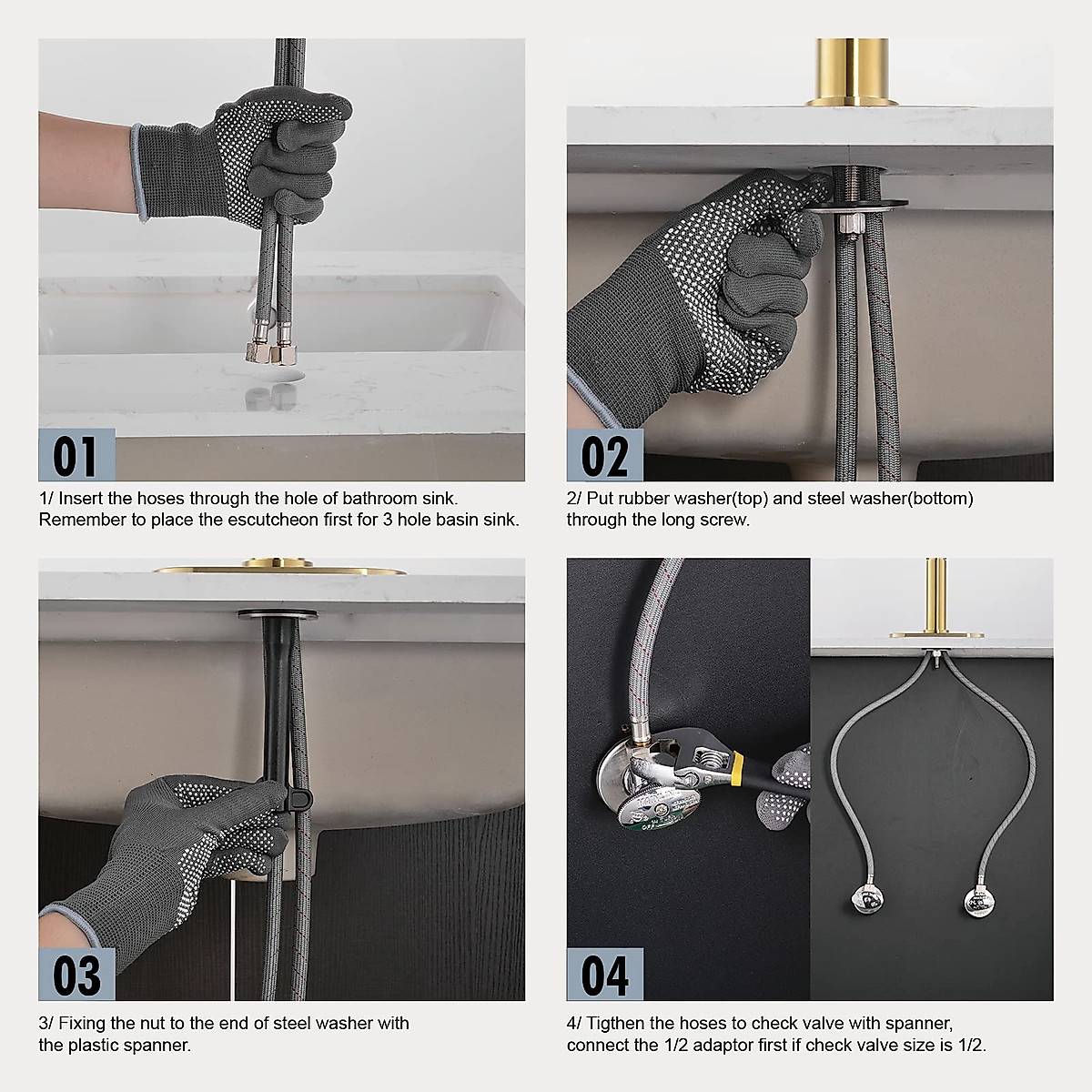 01

1/ Insert the hoses through the hole of bathroom sink. Remember to place the escutcheon first for 3 hole basin sink.

02

2/ Put rubber washer(top) and steel washer(bottom) through the long screw.

03

3/ Fixing the nut to the end of steel washer with the plastic spanner.

04

4/ Tigthen the hoses to check valve with spanner, connect the 1/2 adaptor first if check valve size is 1/2.