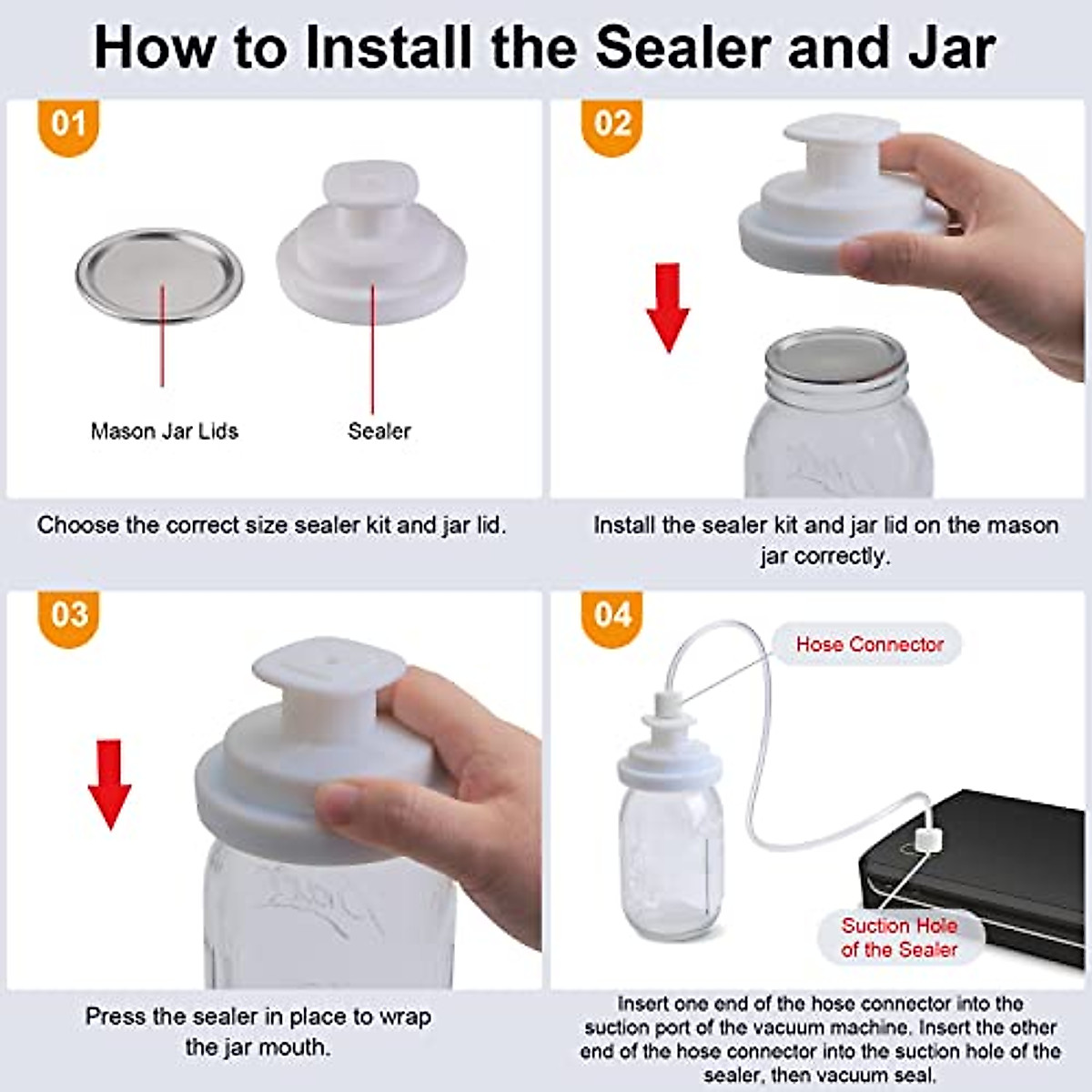 How to Install the Sealer and Jar

01

Mason Jar Lids

Sealer

Choose the correct size sealer kit and jar lid.

02

Install the sealer kit and jar lid on the mason jar correctly.

03

Press the sealer in place to wrap the jar mouth.

04

Hose Connector

Suction Hole of the Sealer

Insert one end of the hose connector into the suction port of the vacuum machine. Insert the other end of the hose connector into the suction hole of the sealer, then vacuum seal.