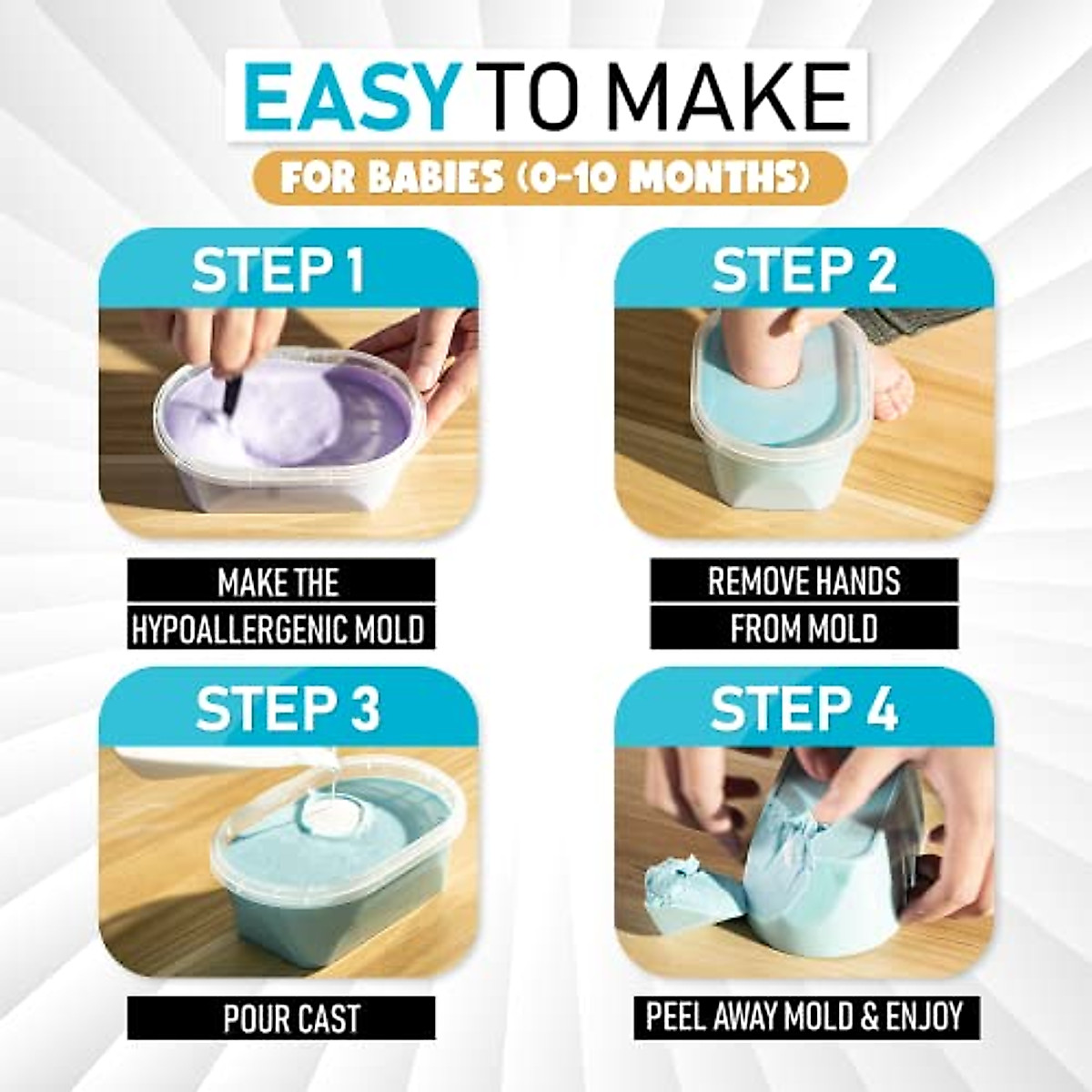 EASY TO MAKE

FOR BABIES (0-10 MONTHS)

STEP 1

MAKE THE HYPOALLERGENIC MOLD

STEP 2

REMOVE HANDS FROM MOLD

STEP 3

POUR CAST

STEP 4

PEEL AWAY MOLD & ENJOY