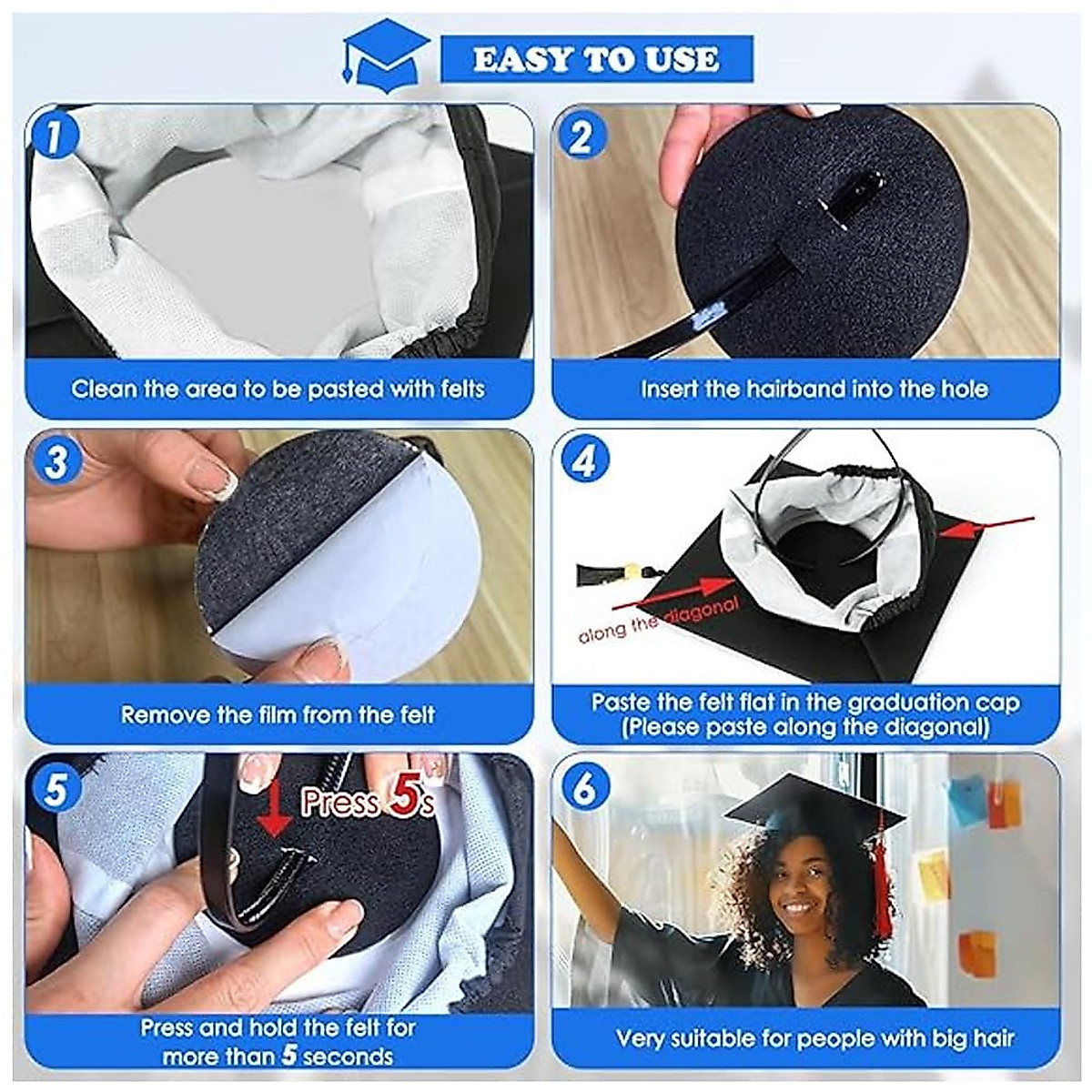 EASY TO USE

1

Clean the area to be pasted with felts

2

Insert the hairband into the hole

3

Remove the film from the felt

4

along the diagonal

Paste the felt flat in the graduation cap (Please paste along the diagonal)

5

Press 5s

Press and hold the felt for more than 5 seconds

6

Very suitable for people with big hair