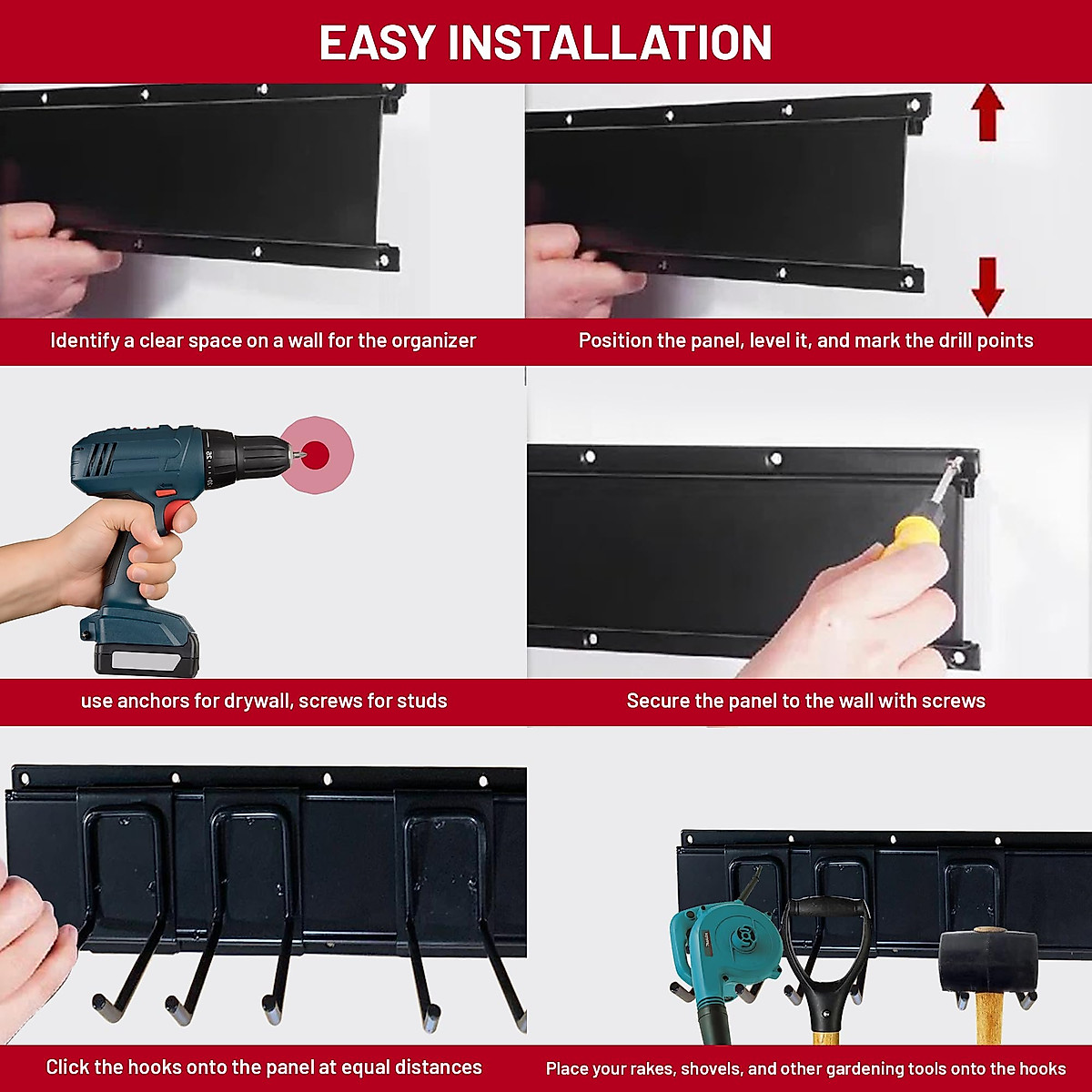 EASY INSTALLATION

Identify a clear space on a wall for the organizer

Position the panel, level it, and mark the drill points

use anchors for drywall, screws for studs

Secure the panel to the wall with screws

Click the hooks onto the panel at equal distances

Place your rakes, shovels, and other gardening tools onto the hooks