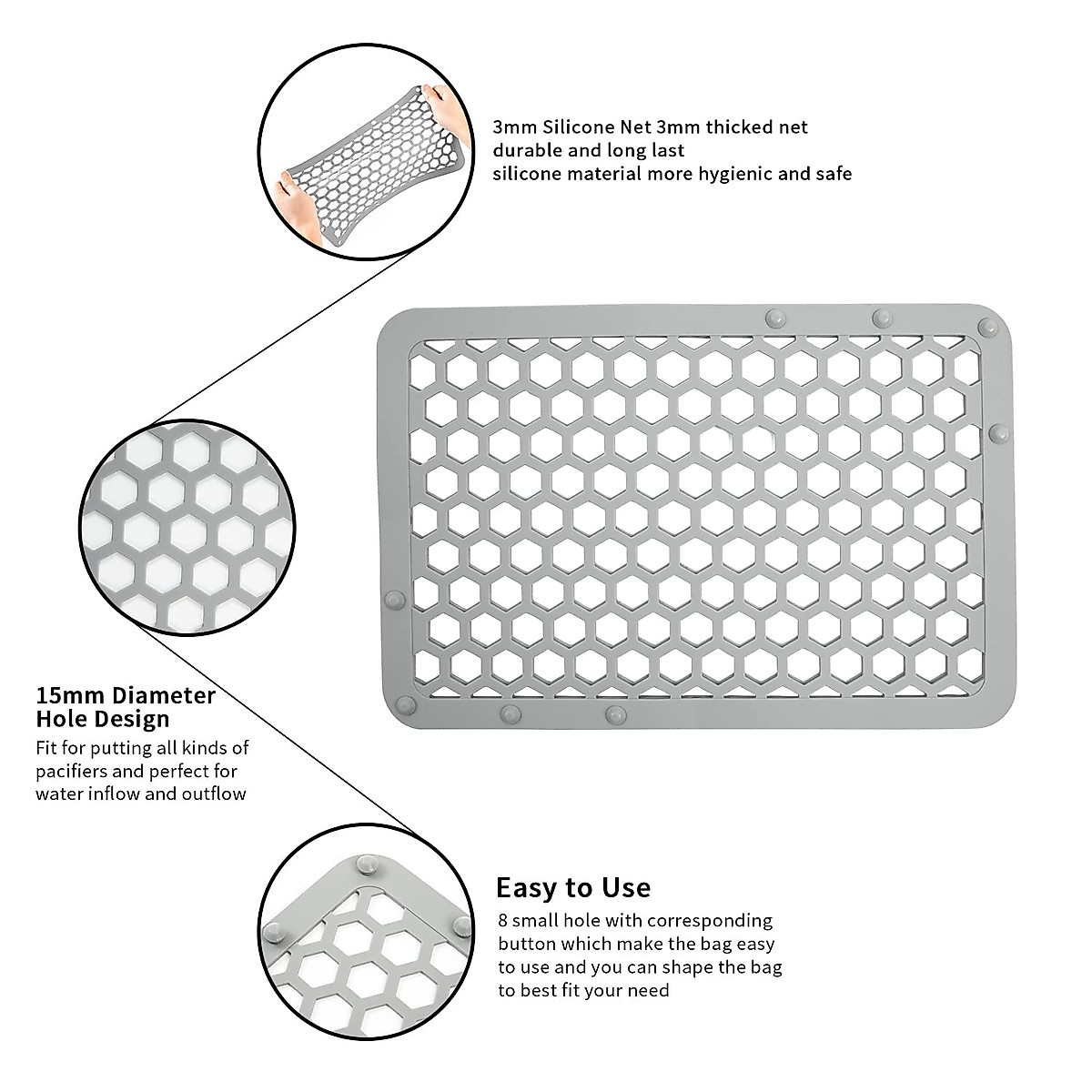 3mm Silicone Net 3mm thicked net
durable and long last
silicone material more hygienic and safe

15mm Diameter Hole Design

Fit for putting all kinds of pacifiers and perfect for water inflow and outflow

Easy to Use

8 small hole with corresponding button which make the bag easy to use and you can shape the bag to best fit your need