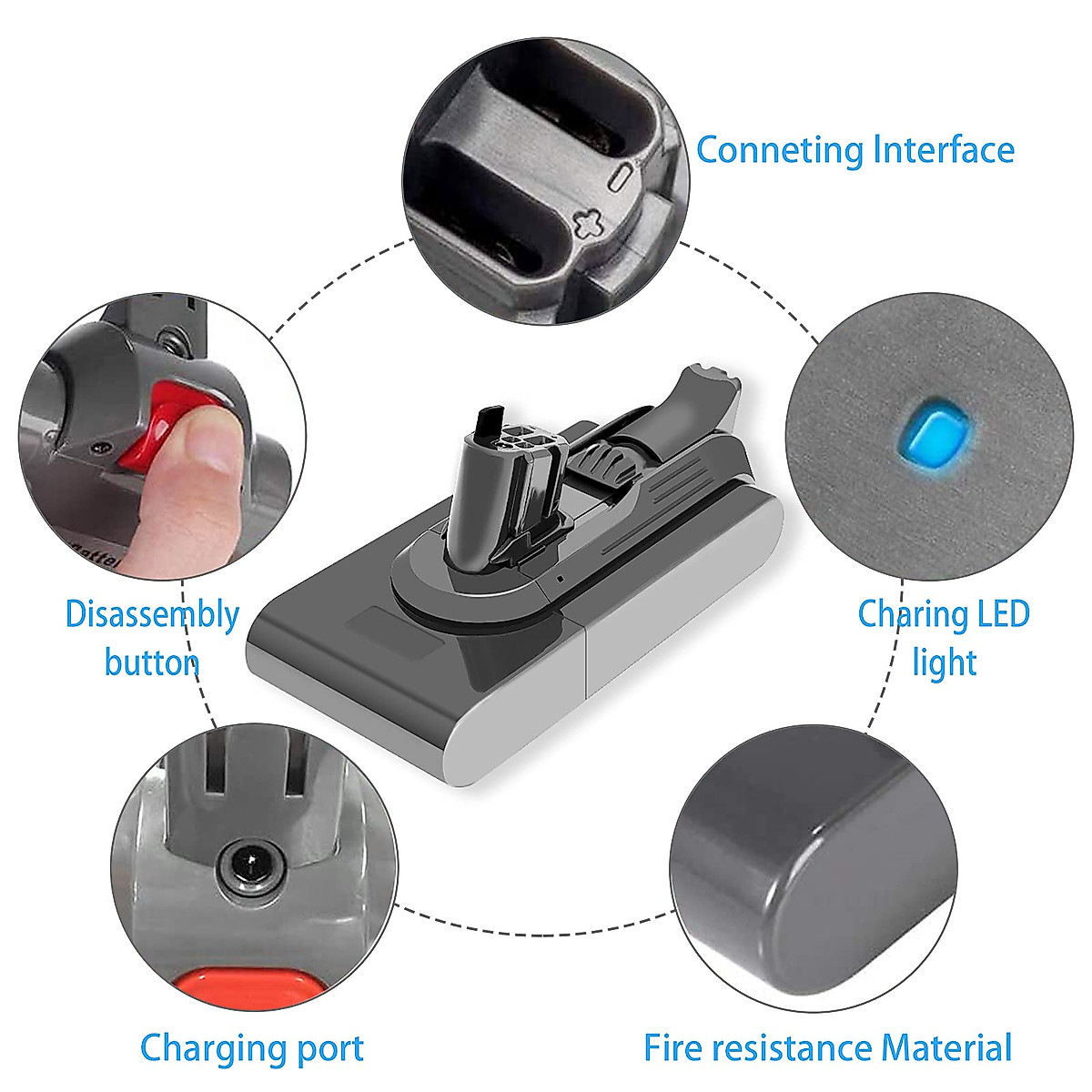 Conneting Interface

Disassembly button

Charing LED light

Charging port

Fire resistance Material