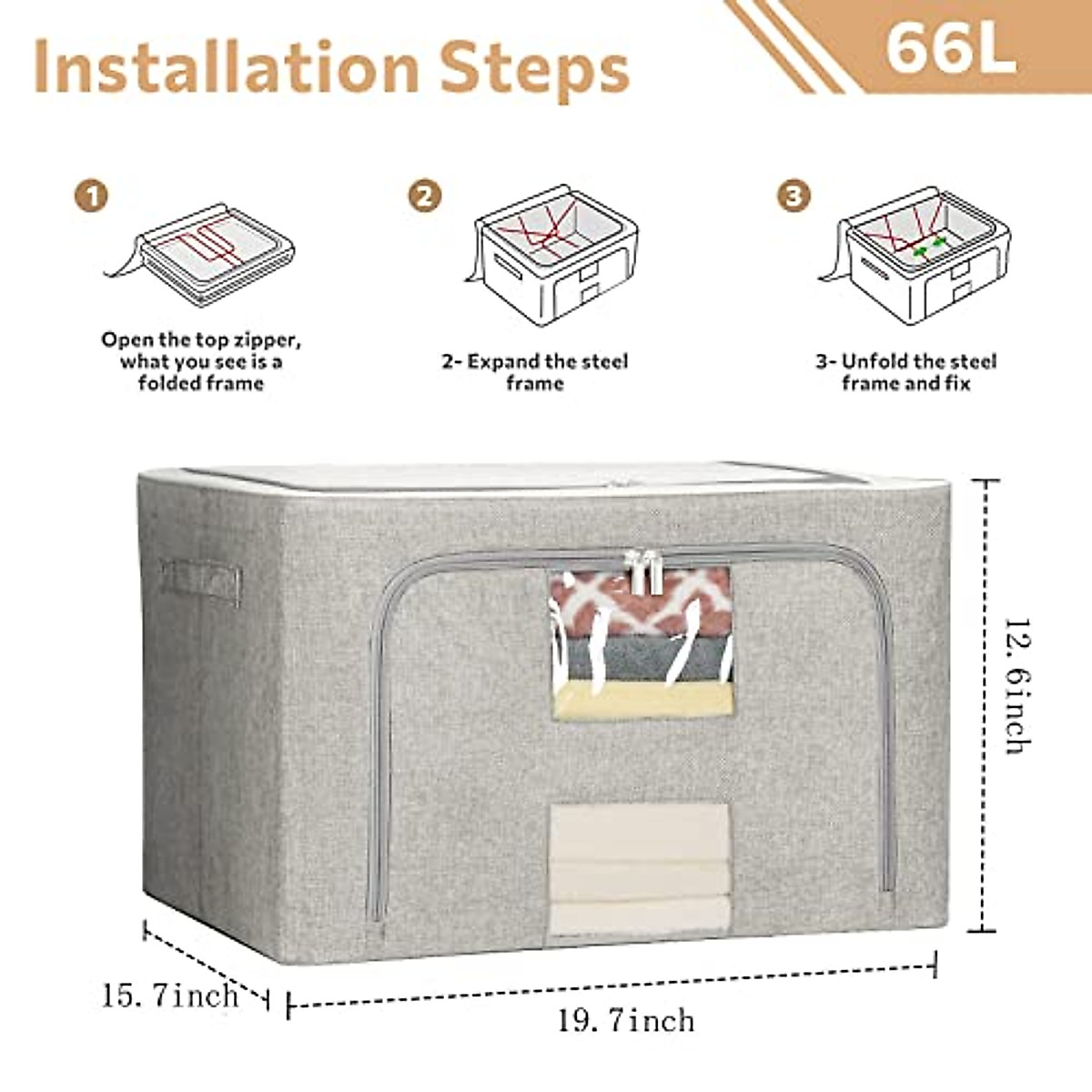 Installation Steps

66L

1

Open the top zipper, what you see is a folded frame

2

2- Expand the steel frame

3

3- Unfold the steel frame and fix

12.6inch

15.7inch

19.7inch