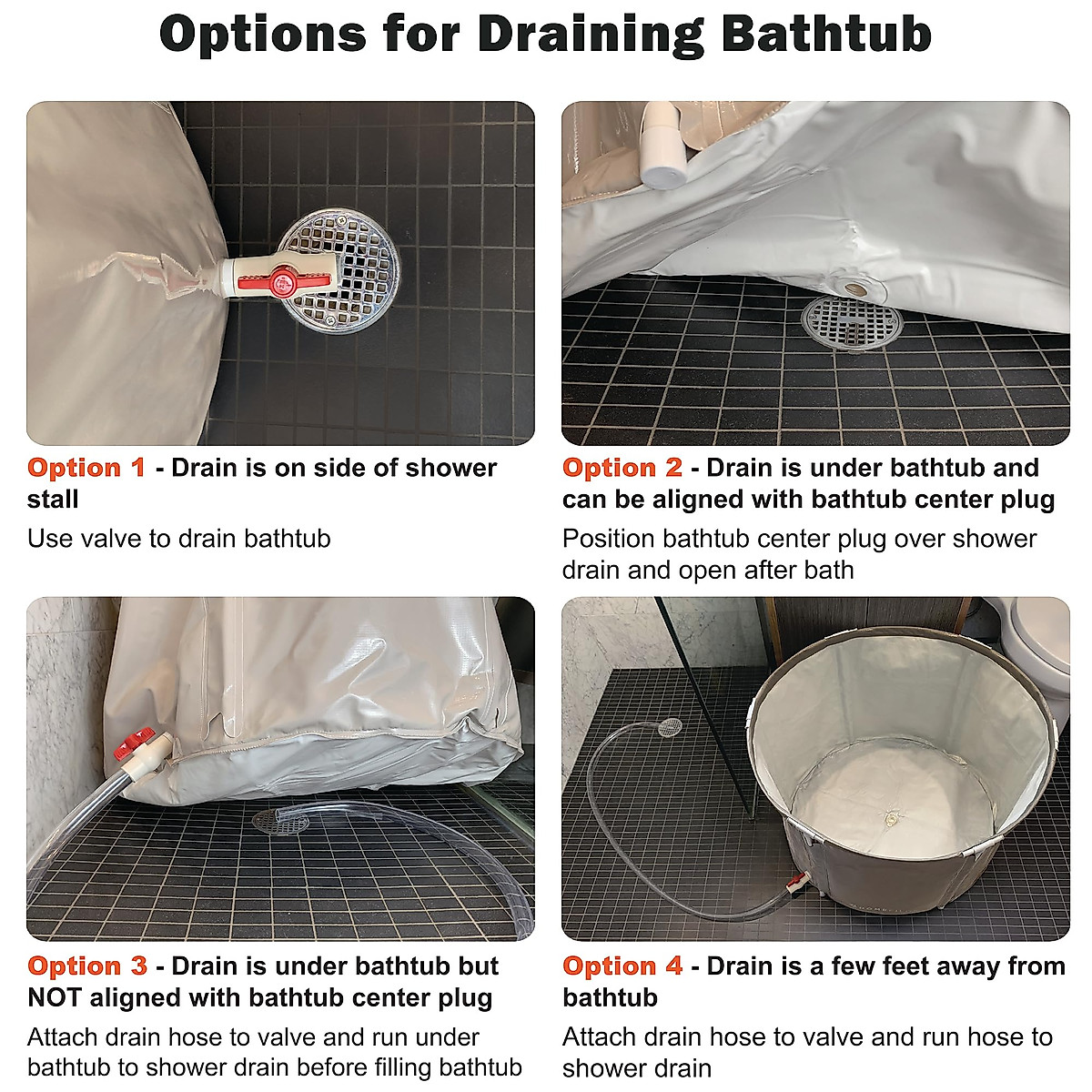 Options for Draining Bathtub

Option 1 - Drain is on side of shower stall

Use valve to drain bathtub

Option 2 - Drain is under bathtub and can be aligned with bathtub center plug

Position bathtub center plug over shower drain and open after bath

Option 3 - Drain is under bathtub but NOT aligned with bathtub center plug

Attach drain hose to valve and run under bathtub to shower drain before filling bathtub

Option 4 - Drain is a few feet away from bathtub

Attach drain hose to valve and run hose to shower drain