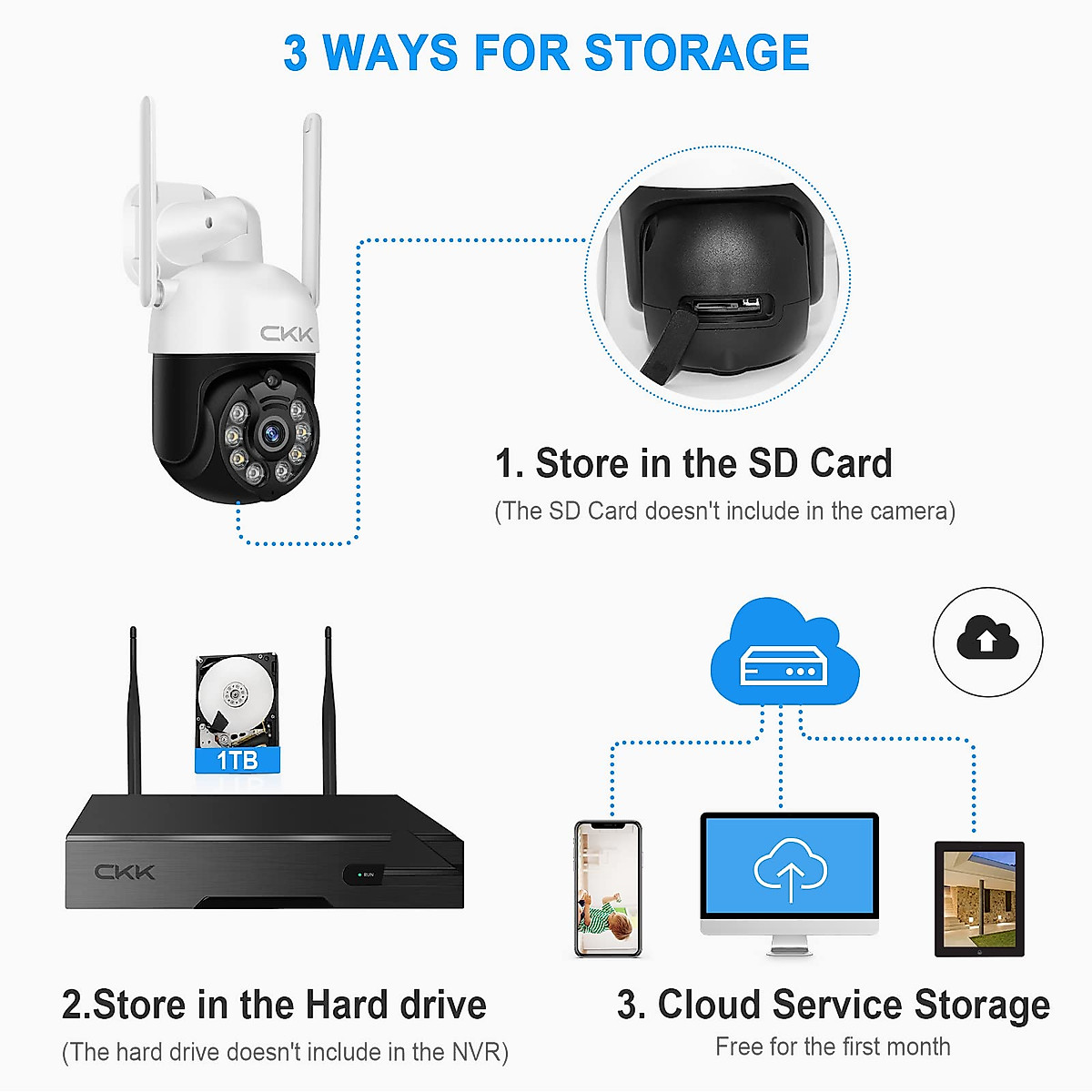 3 WAYS FOR STORAGE

CKK

1. Store in the SD Card
(The SD Card doesn't include in the camera)

1TB

CKK

RUN

2.Store in the Hard drive
(The hard drive doesn't include in the NVR)

3. Cloud Service Storage
Free for the first month