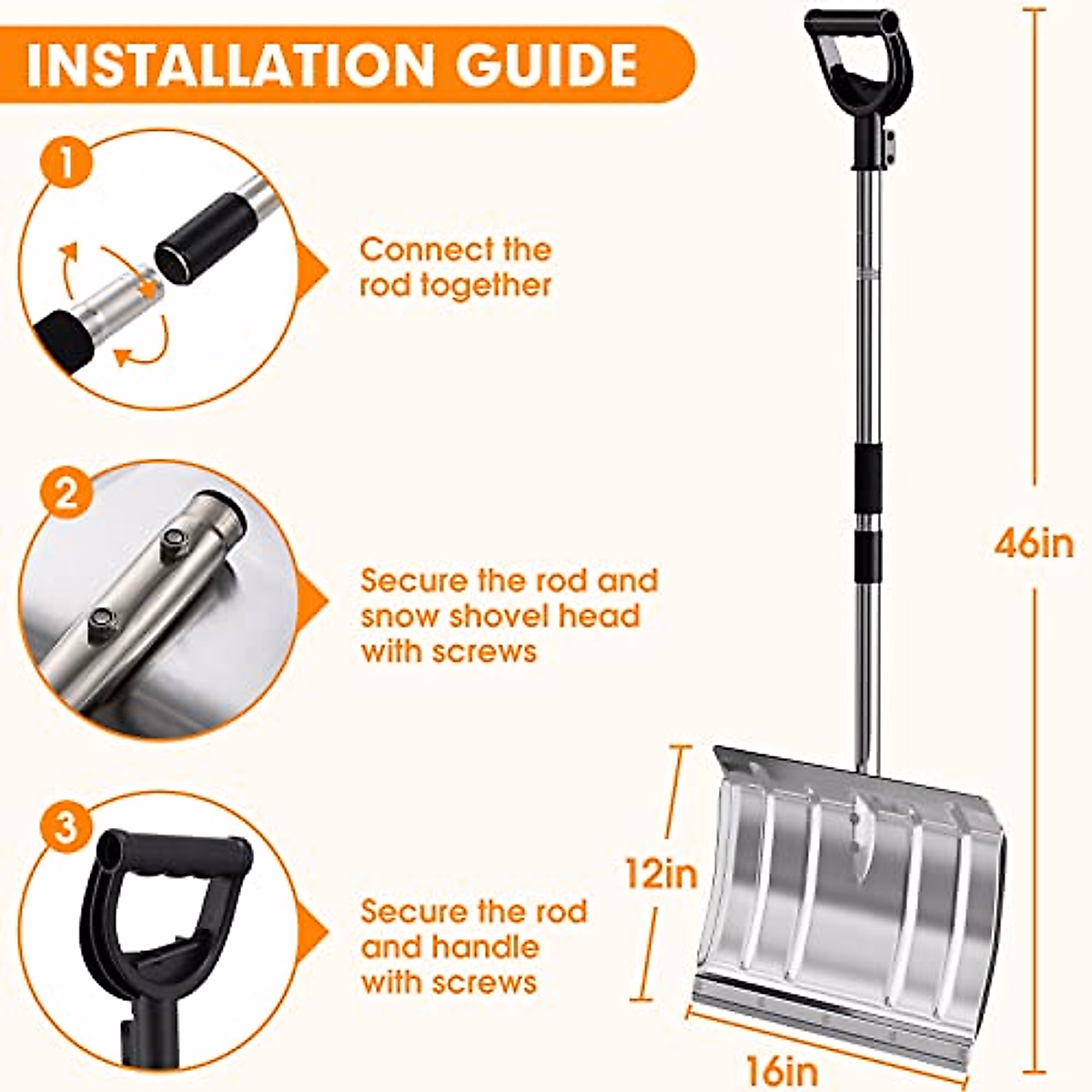 INSTALLATION GUIDE

1

Connect the rod together

2

Secure the rod and snow shovel head with screws

3

Secure the rod and handle with screws

46in

12in

16in