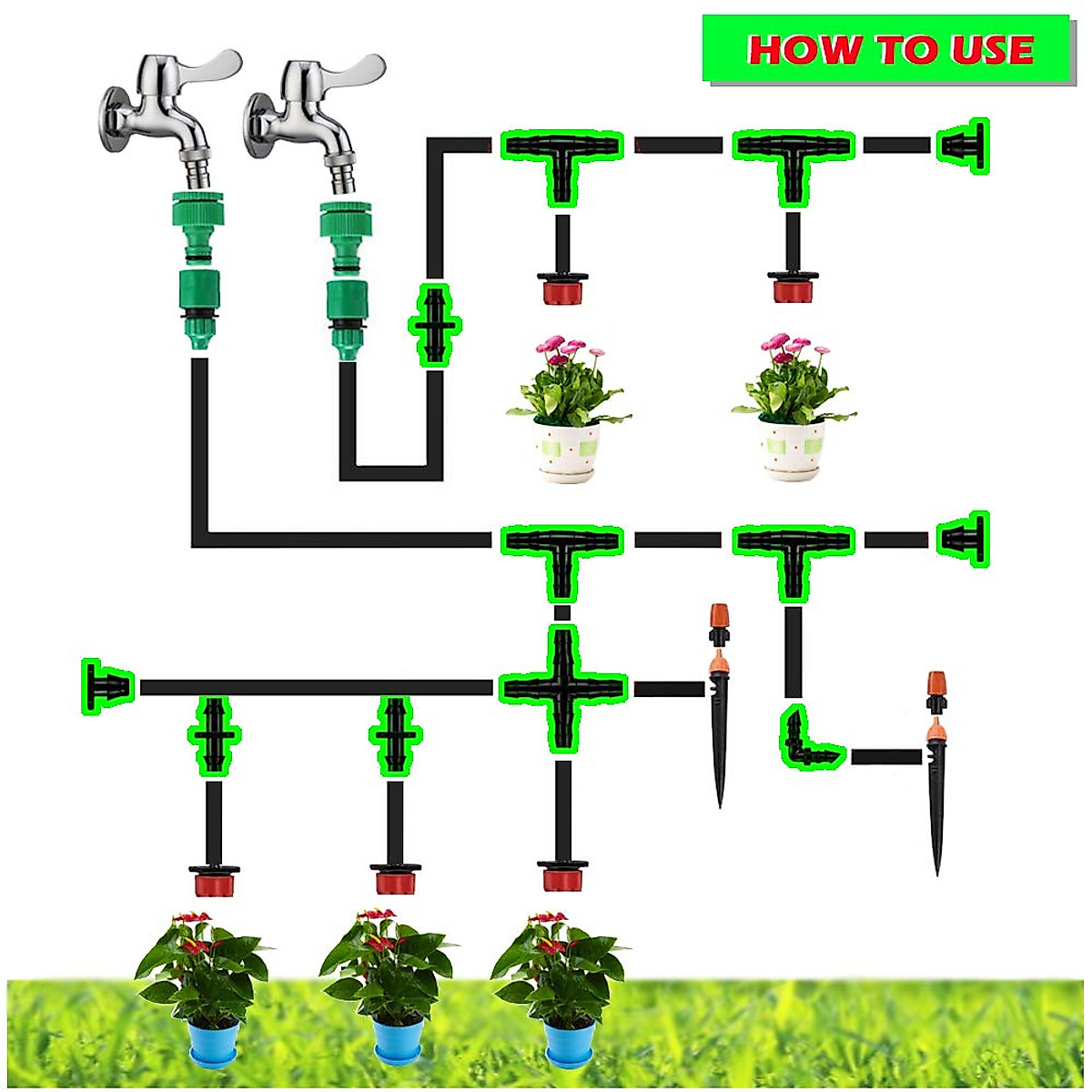 HOW TO USE