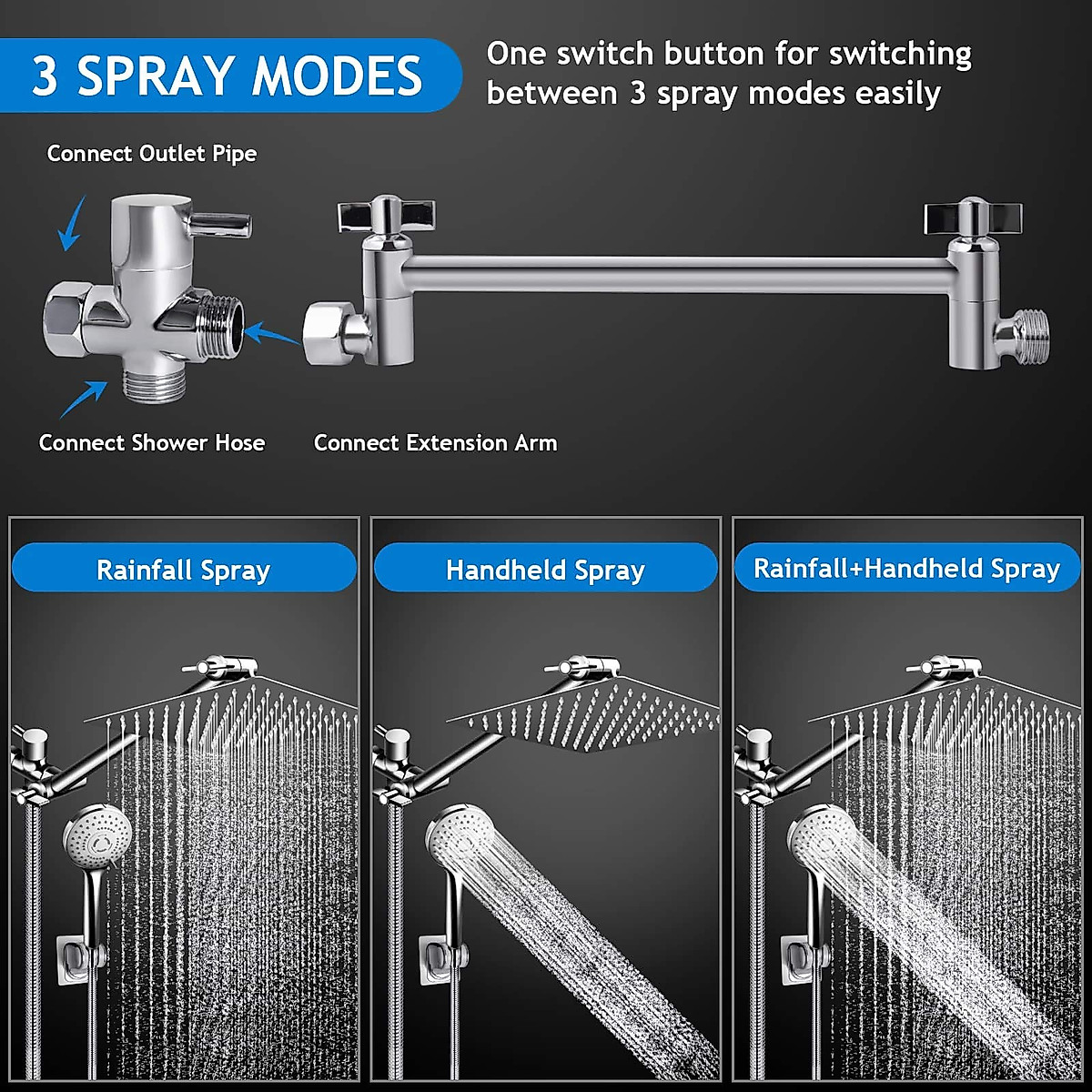 3 SPRAY MODES

One switch button for switching between 3 spray modes easily

Connect Outlet Pipe

Connect Shower Hose

Connect Extension Arm

Rainfall Spray

Handheld Spray

Rainfall+Handheld Spray