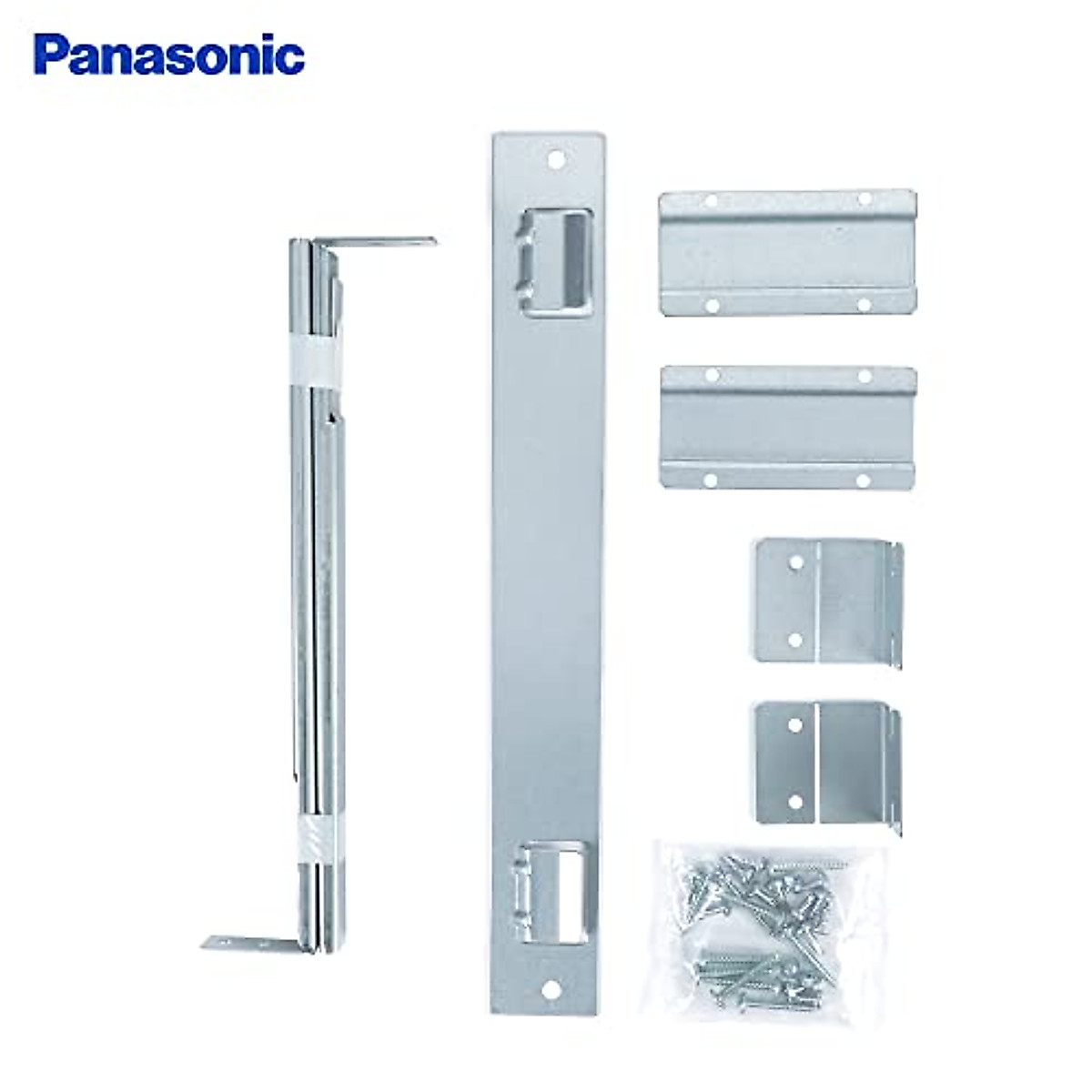 Panasonic