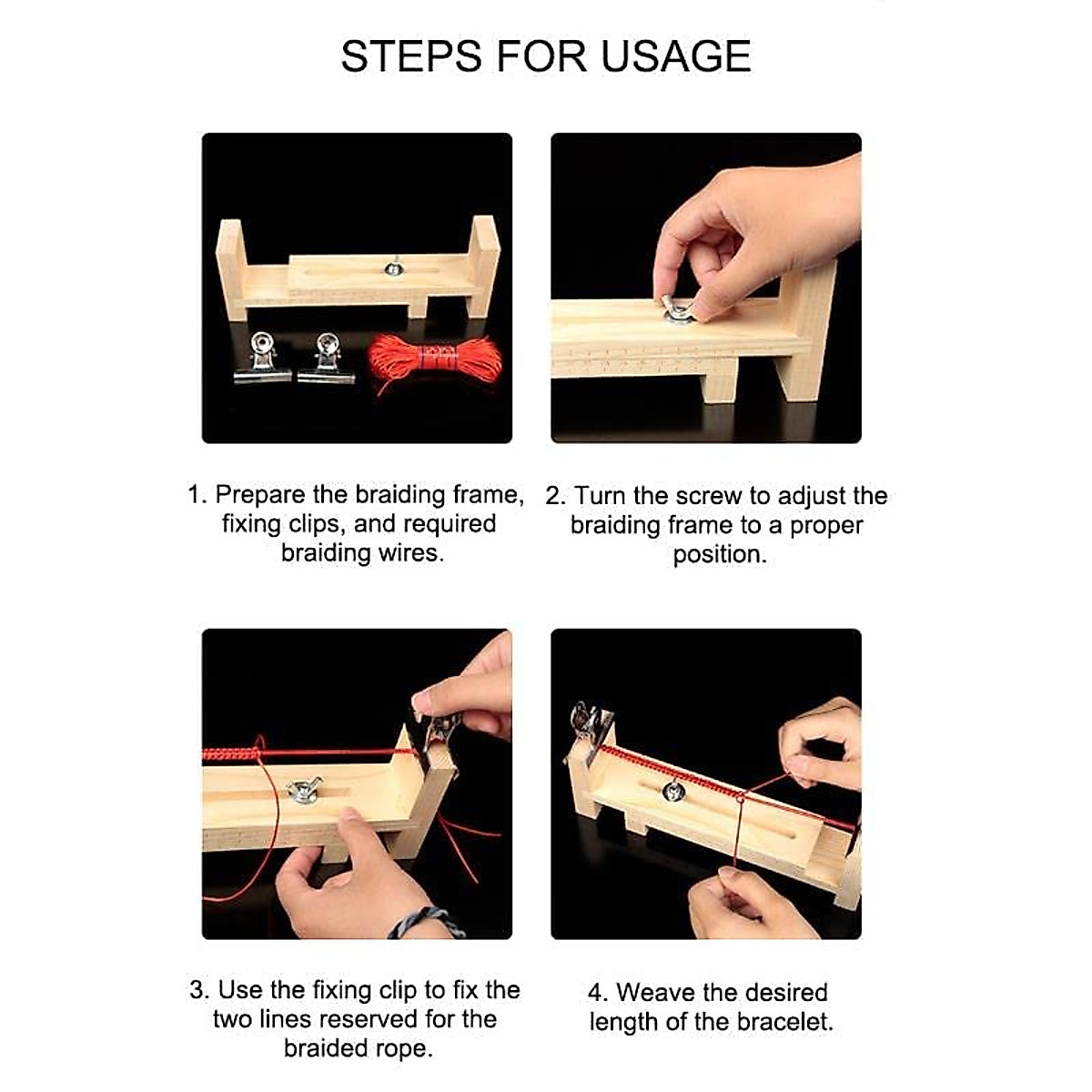 STEPS FOR USAGE

1. Prepare the braiding frame, fixing clips, and required braiding wires.

2. Turn the screw to adjust the braiding frame to a proper position.

3. Use the fixing clip to fix the two lines reserved for the braided rope.

4. Weave the desired length of the bracelet.