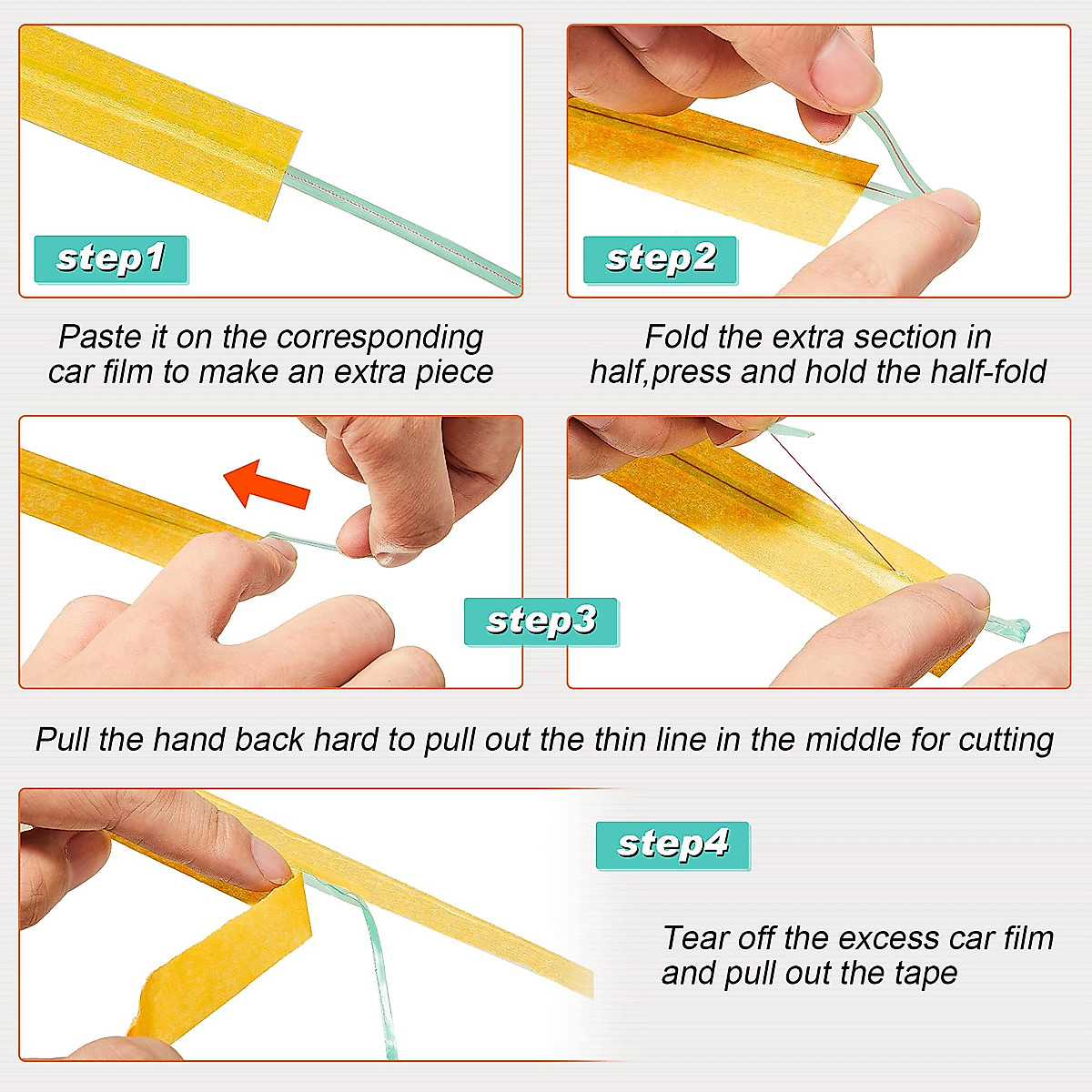 step1

Paste it on the corresponding car film to make an extra piece

step2

Fold the extra section in half,press and hold the half-fold

step3

Pull the hand back hard to pull out the thin line in the middle for cutting

step4

Tear off the excess car film and pull out the tape