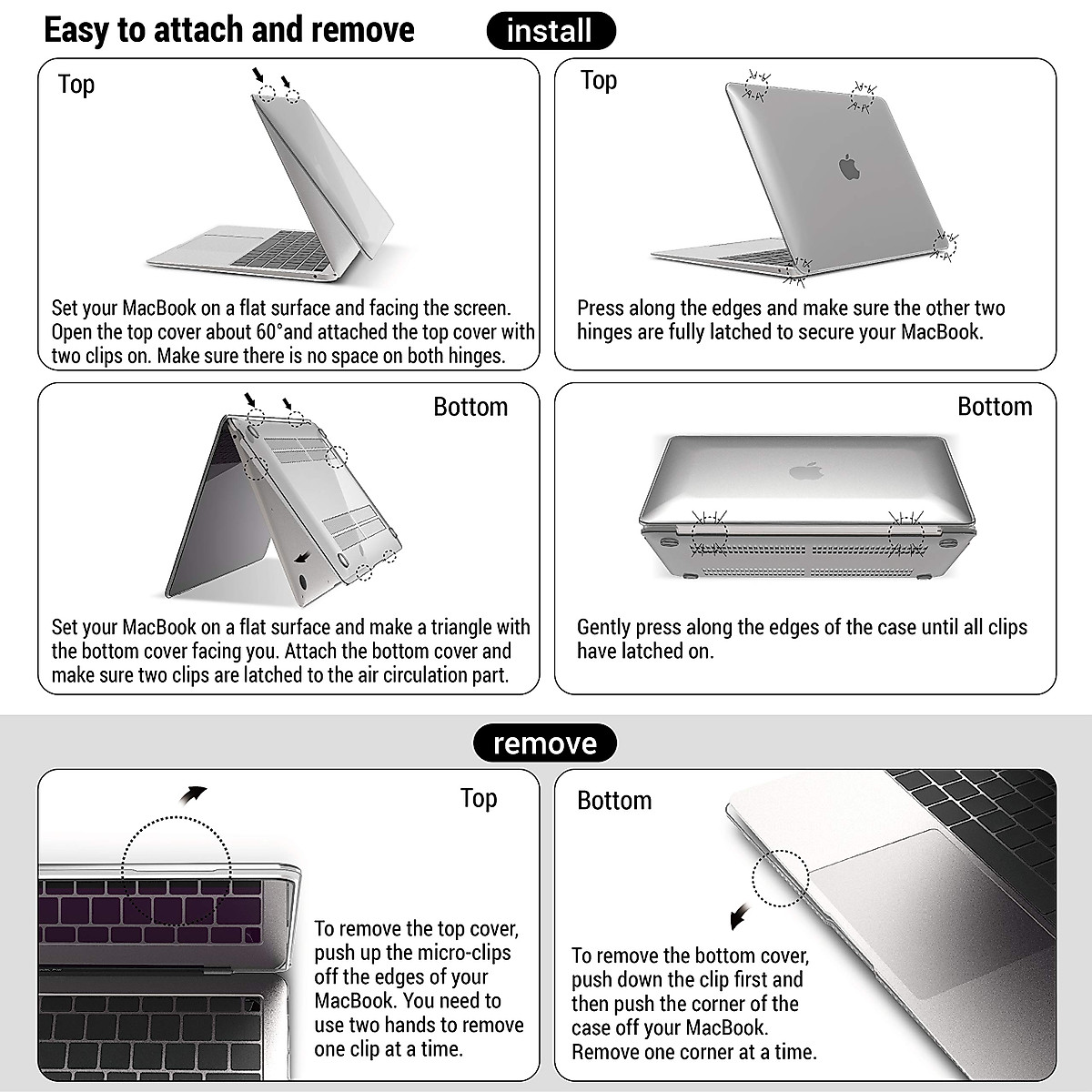 Easy to attach and remove

install

Top

Set your MacBook on a flat surface and facing the screen. Open the top cover about 60°and attached the top cover with two clips on. Make sure there is no space on both hinges.

Top

Press along the edges and make sure the other two hinges are fully latched to secure your MacBook.

Bottom

Set your MacBook on a flat surface and make a triangle with the bottom cover facing you. Attach the bottom cover and make sure two clips are latched to the air circulation part.

Bottom

Gently press along the edges of the case until all clips have latched on.

remove

Top

To remove the top cover, push up the micro-clips off the edges of your MacBook. You need to use two hands to remove one clip at a time.

Bottom

To remove the bottom cover, push down the clip first and then push the corner of the case off your MacBook. Remove one corner at a time.