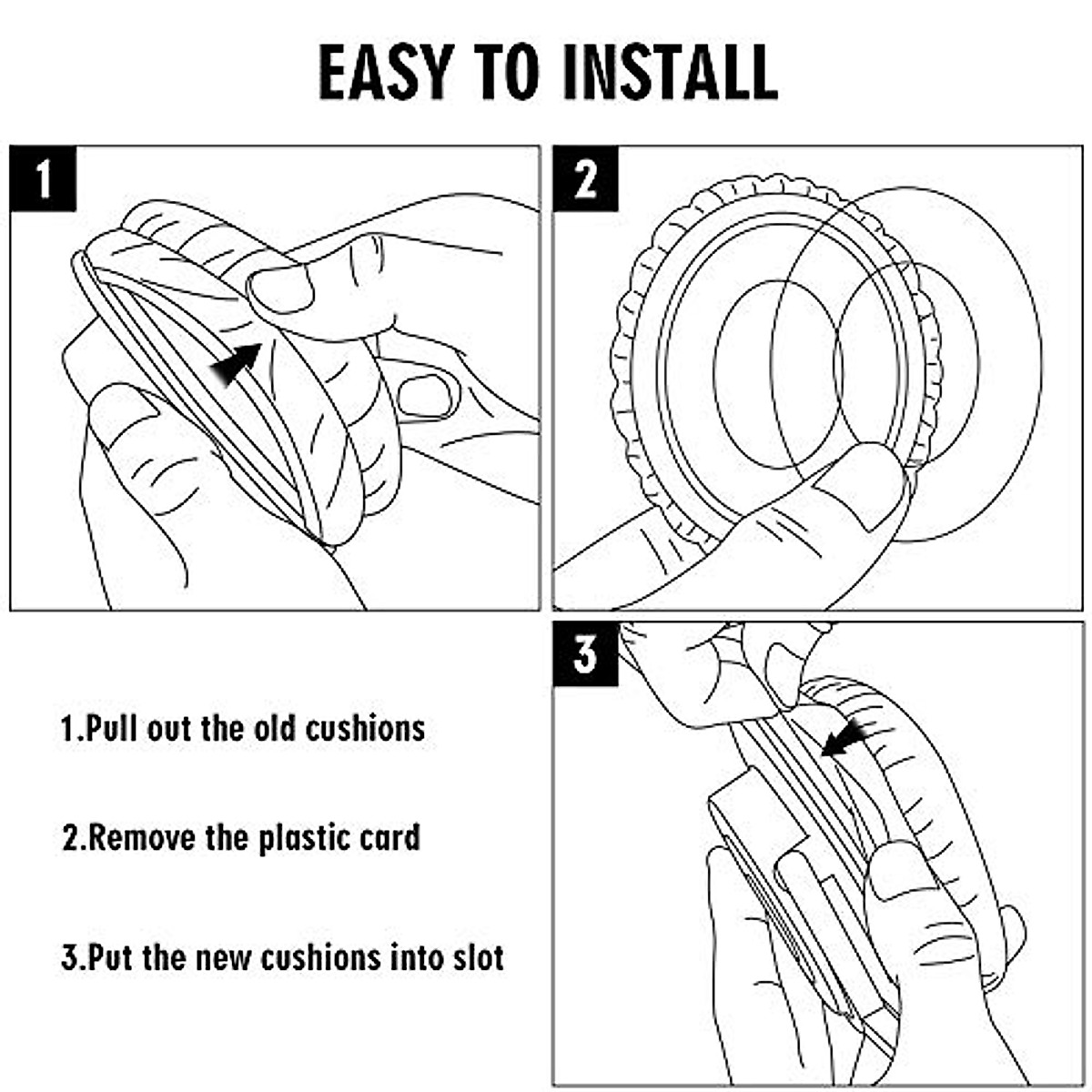 EASY TO INSTALL

1

2

3

1.Pull out the old cushions

2.Remove the plastic card

3.Put the new cushions into slot