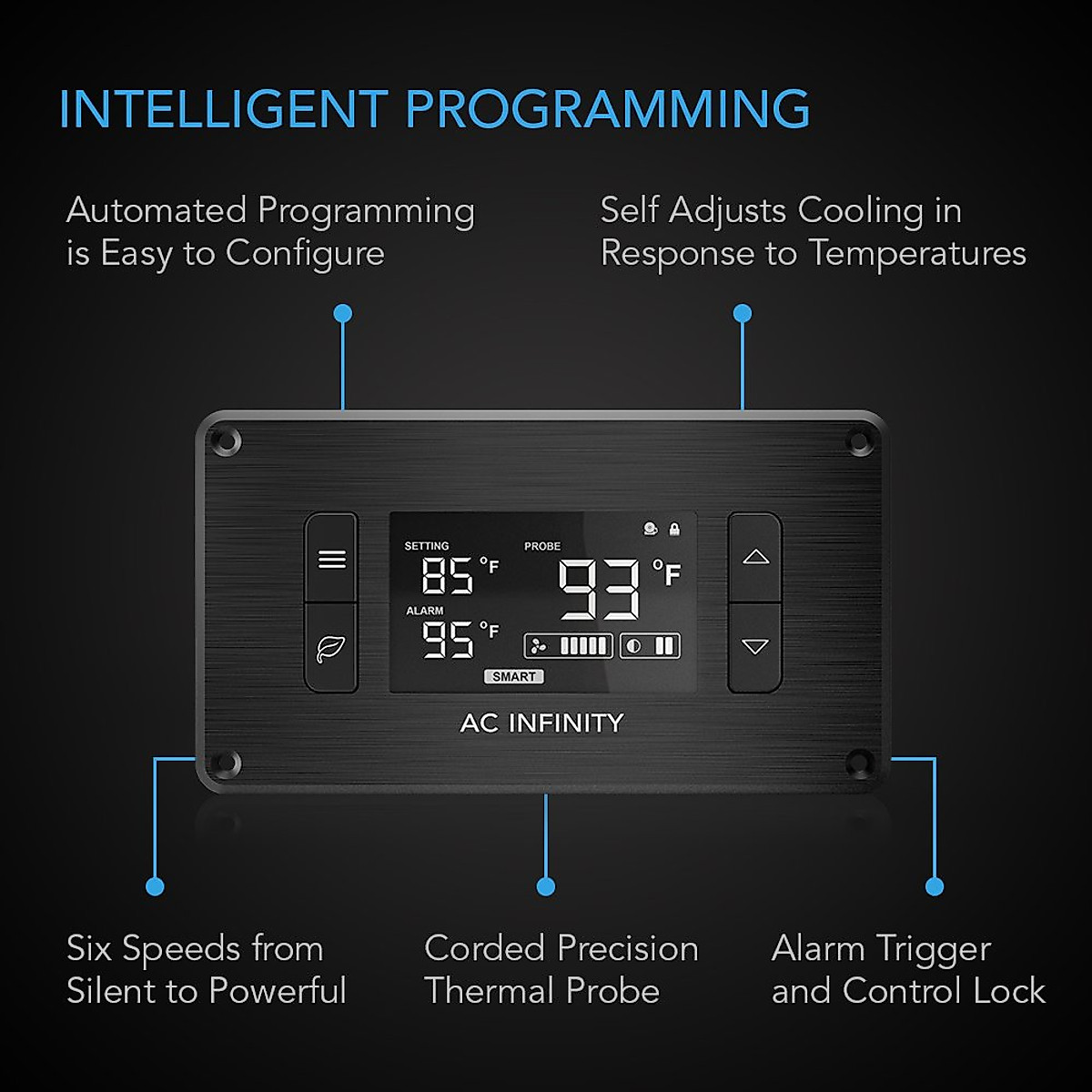 INTELLIGENT PROGRAMMING

Automated Programming is Easy to Configure

Self Adjusts Cooling in Response to Temperatures

SETTING
85 °F
ALARM
95 °F
PROBE
93 °F
SMART

AC INFINITY

Six Speeds from Silent to Powerful

Corded Precision Thermal Probe

Alarm Trigger and Control Lock