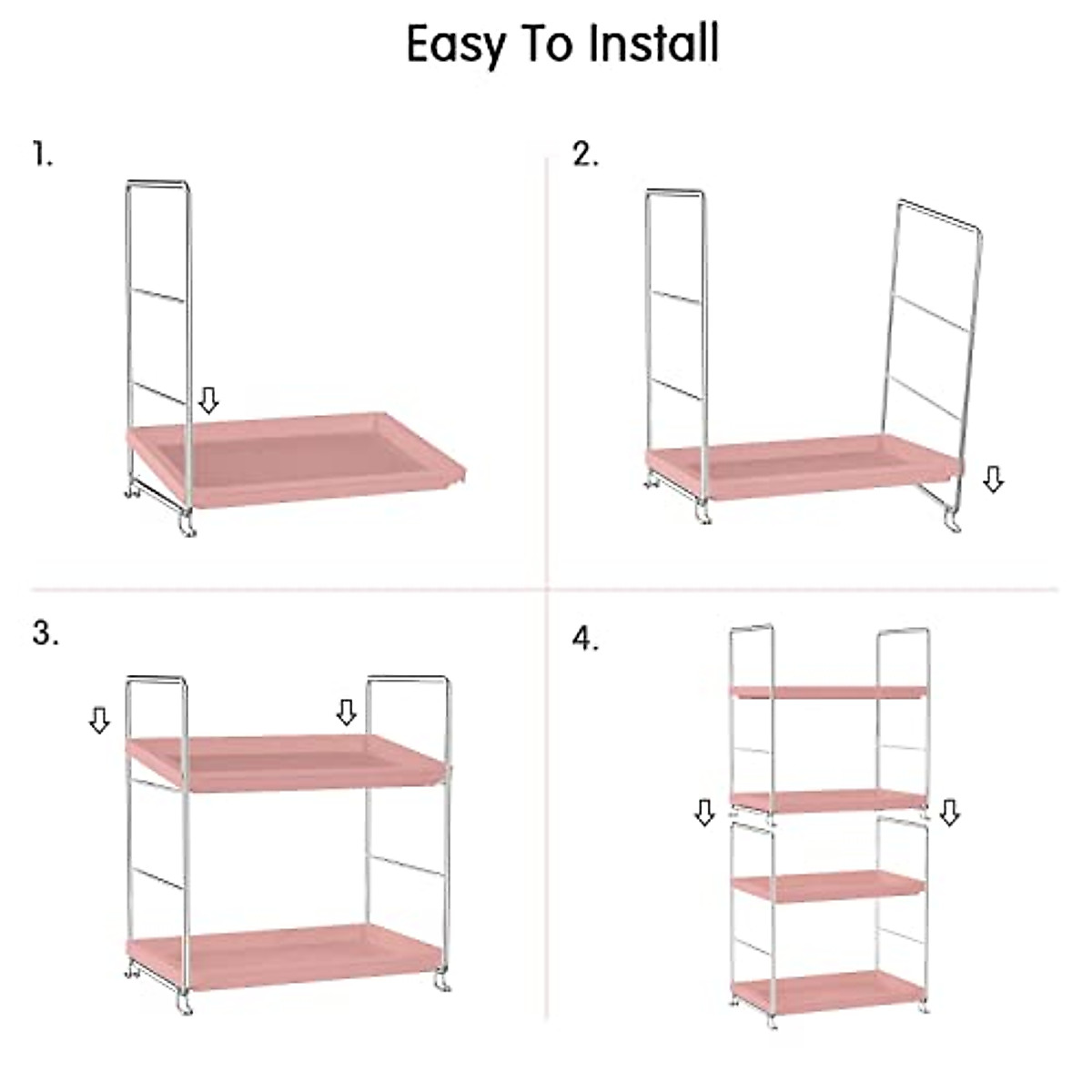 Easy To Install

1.

2.

3.

4.