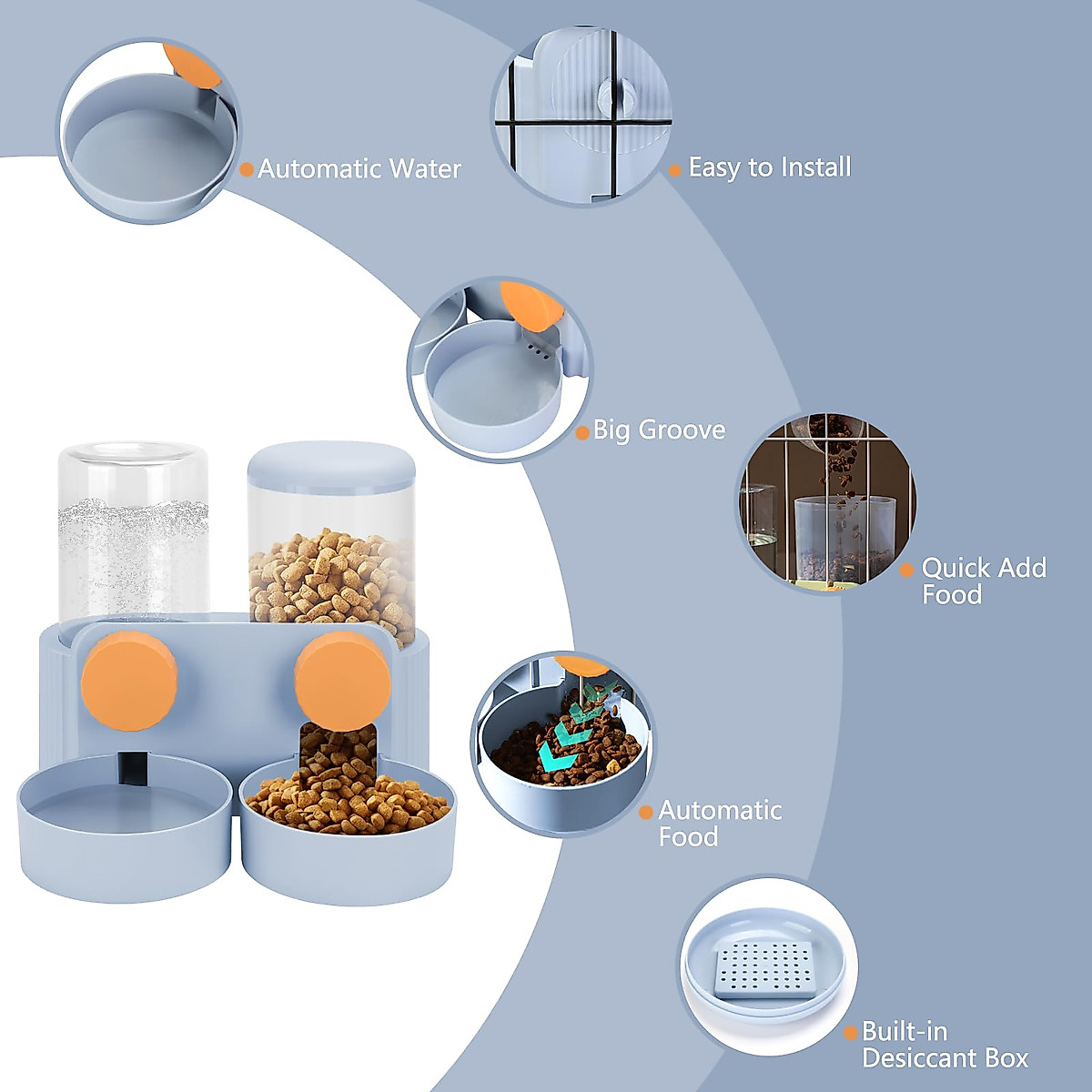 Automatic Water

Easy to Install

Big Groove

Quick Add Food

Automatic Food

Built-in Desiccant Box