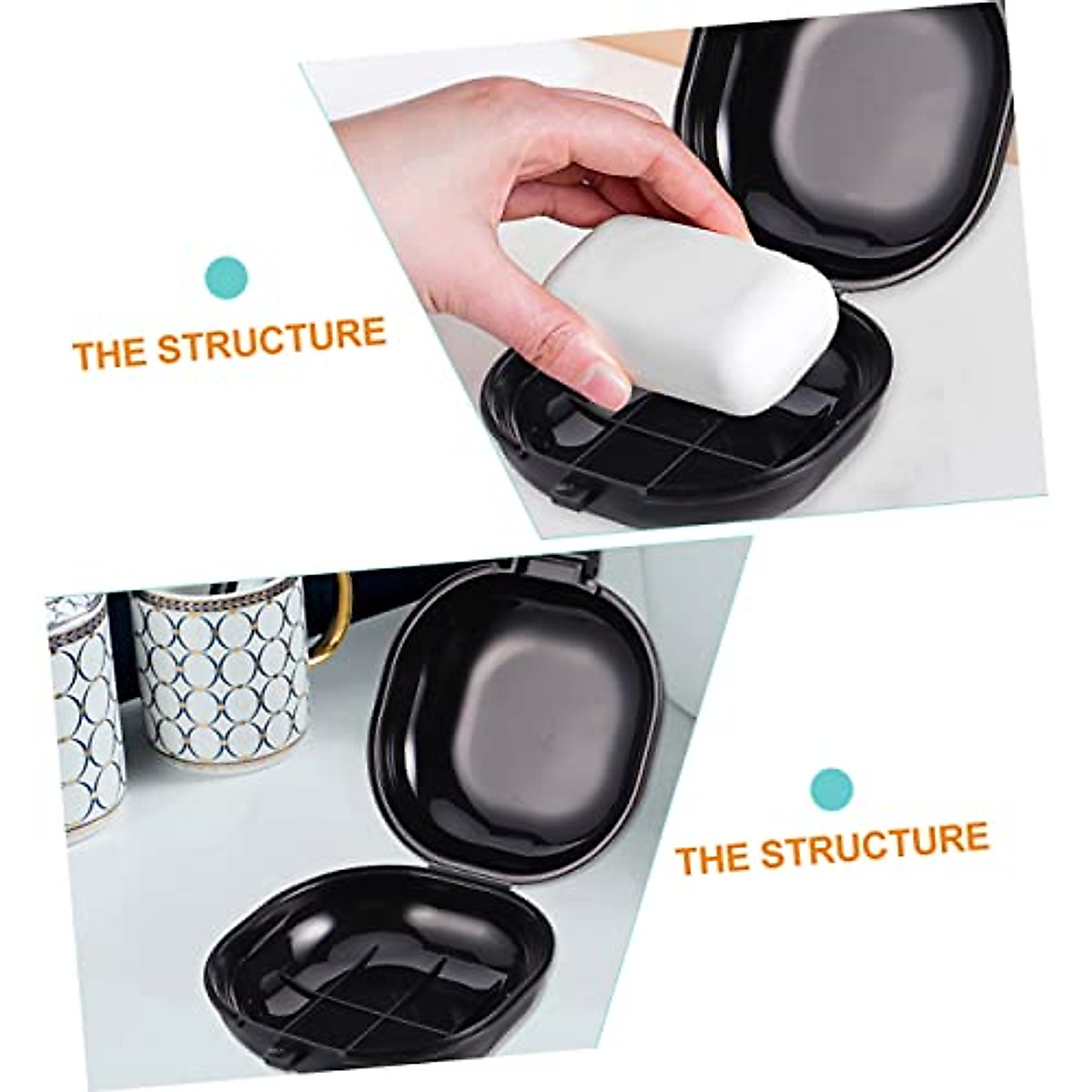 THE STRUCTURE

THE STRUCTURE