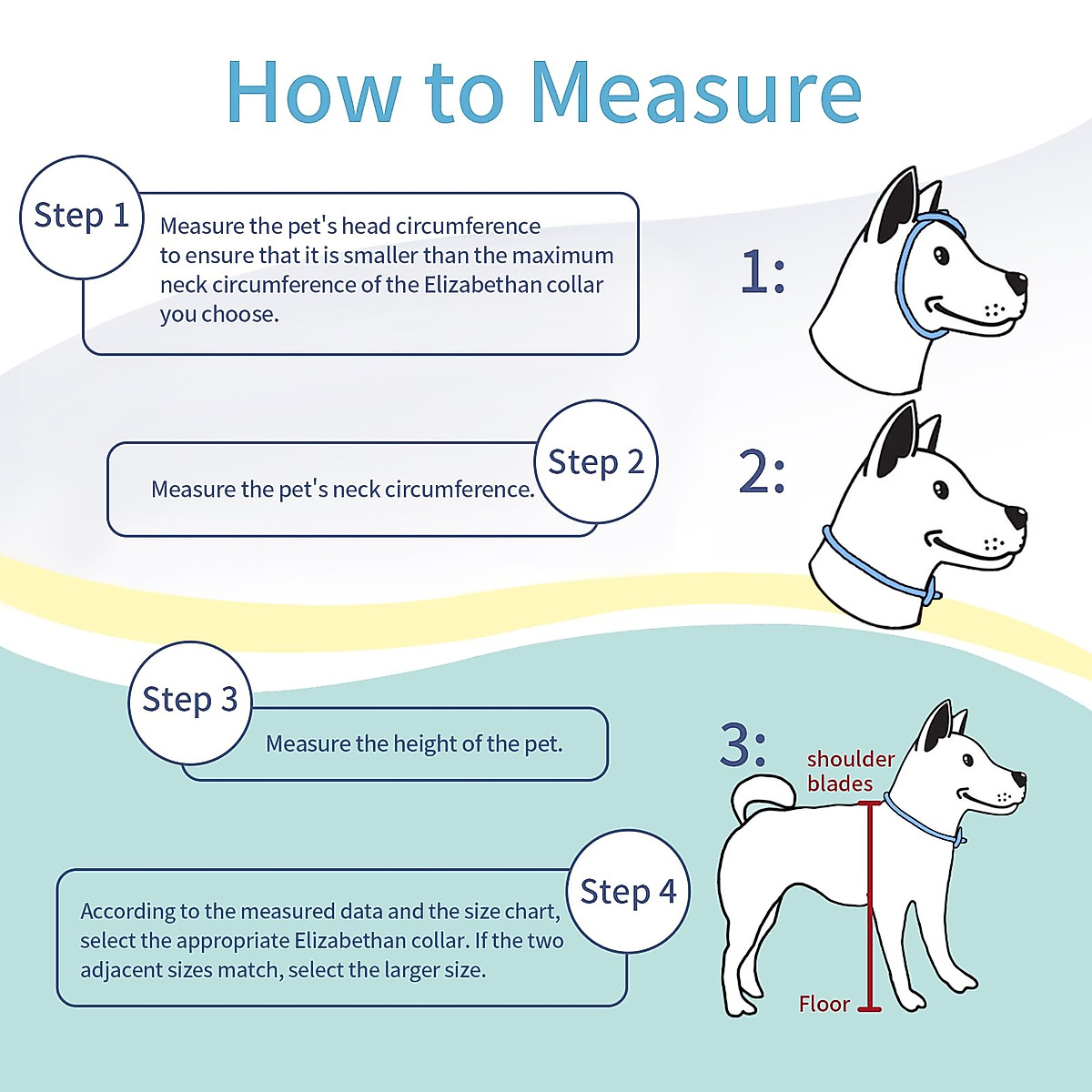 How to Measure

Step 1

Measure the pet's head circumference to ensure that it is smaller than the maximum neck circumference of the Elizabethan collar you choose.

1:

Step 2

Measure the pet's neck circumference.

2:

Step 3

Measure the height of the pet.

3:

shoulder blades

Floor

Step 4

According to the measured data and the size chart, select the appropriate Elizabethan collar. If the two adjacent sizes match, select the larger size.